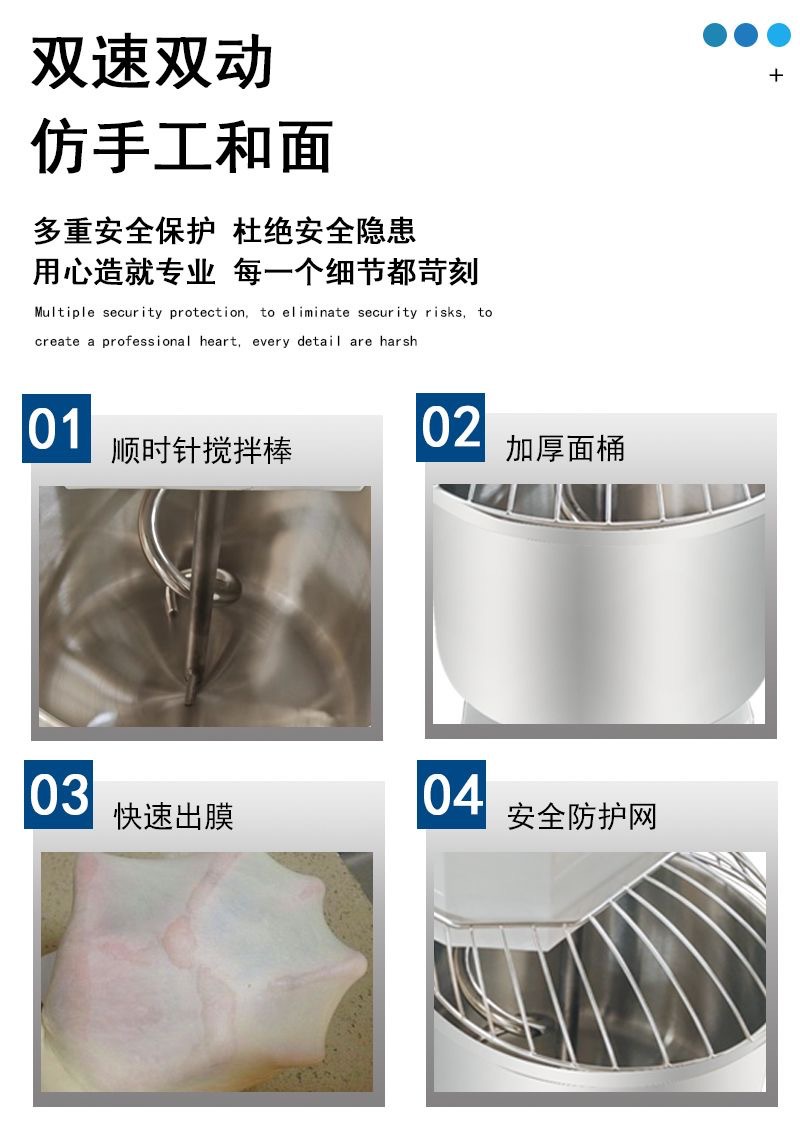 双速双动
仿手工和面

+

多重安全保护 杜绝安全隐患
用心造就专业 每一个细节都苛刻

Multiple security protection, to eliminate security risks, to create a professional heart, every detail are harsh

01 顺时针搅拌棒

02 加厚面桶

03 快速出膜

04 安全防护网