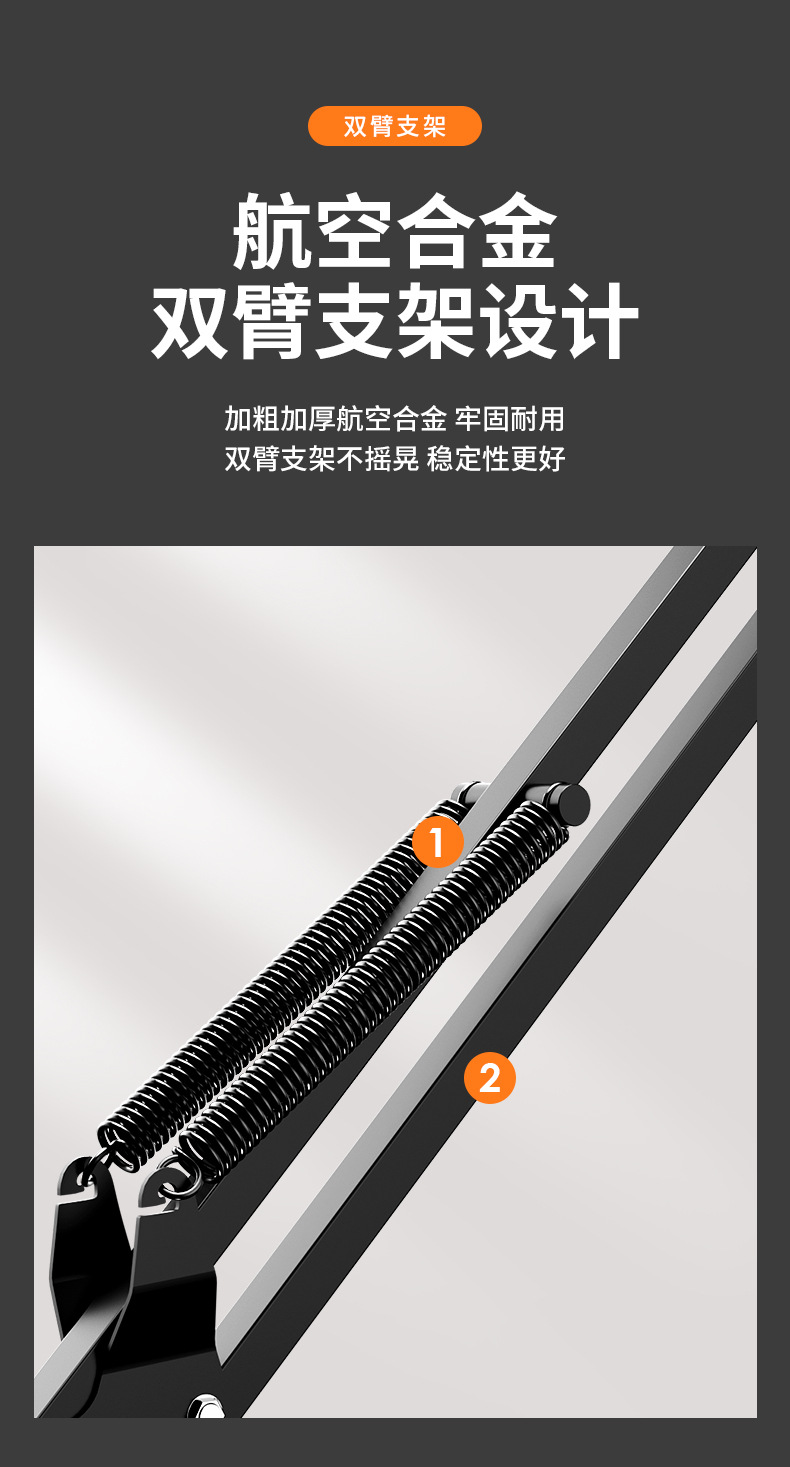 双臂支架

航空合金
双臂支架设计

加粗加厚航空合金 牢固耐用
双臂支架不摇晃 稳定性更好

1

2