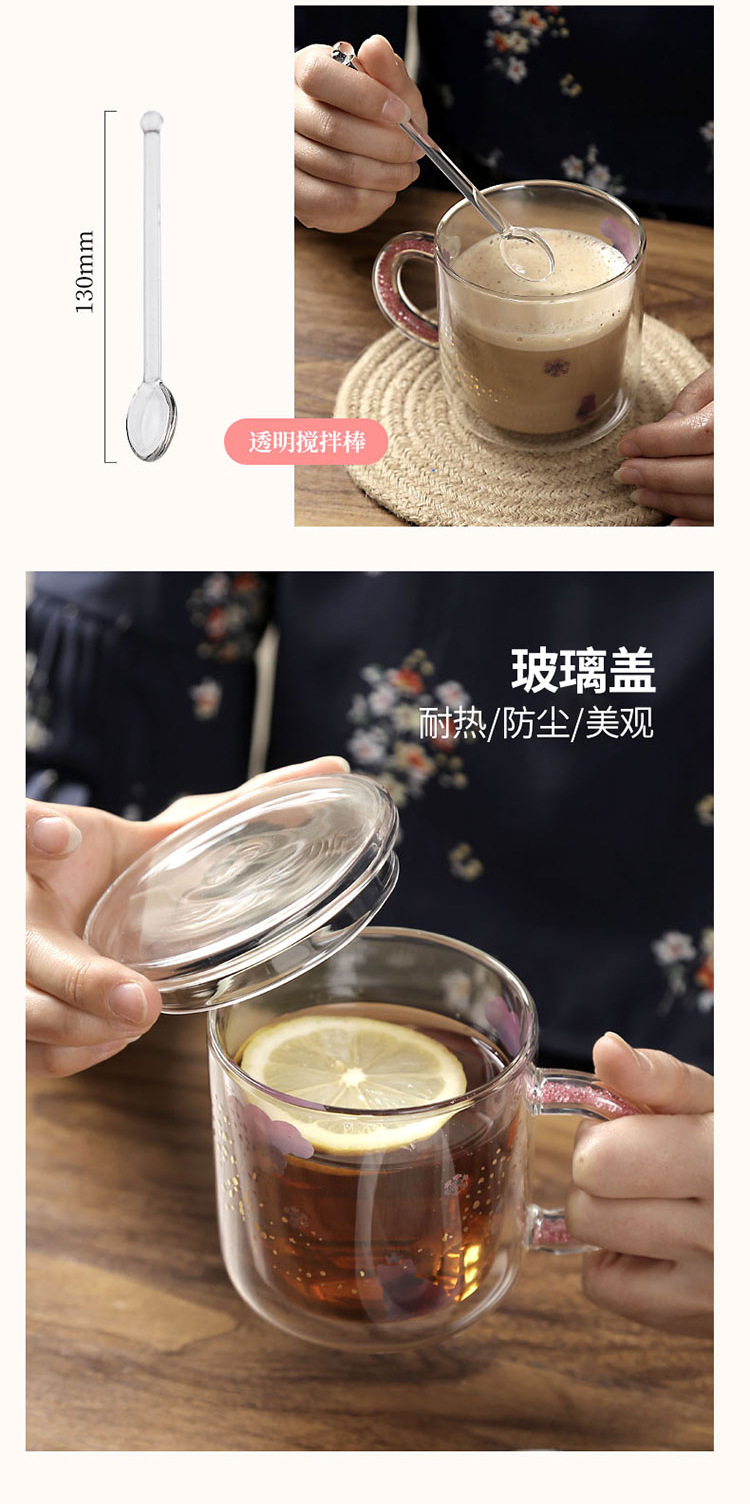 130mm

透明搅拌棒

玻璃盖
耐热/防尘/美观