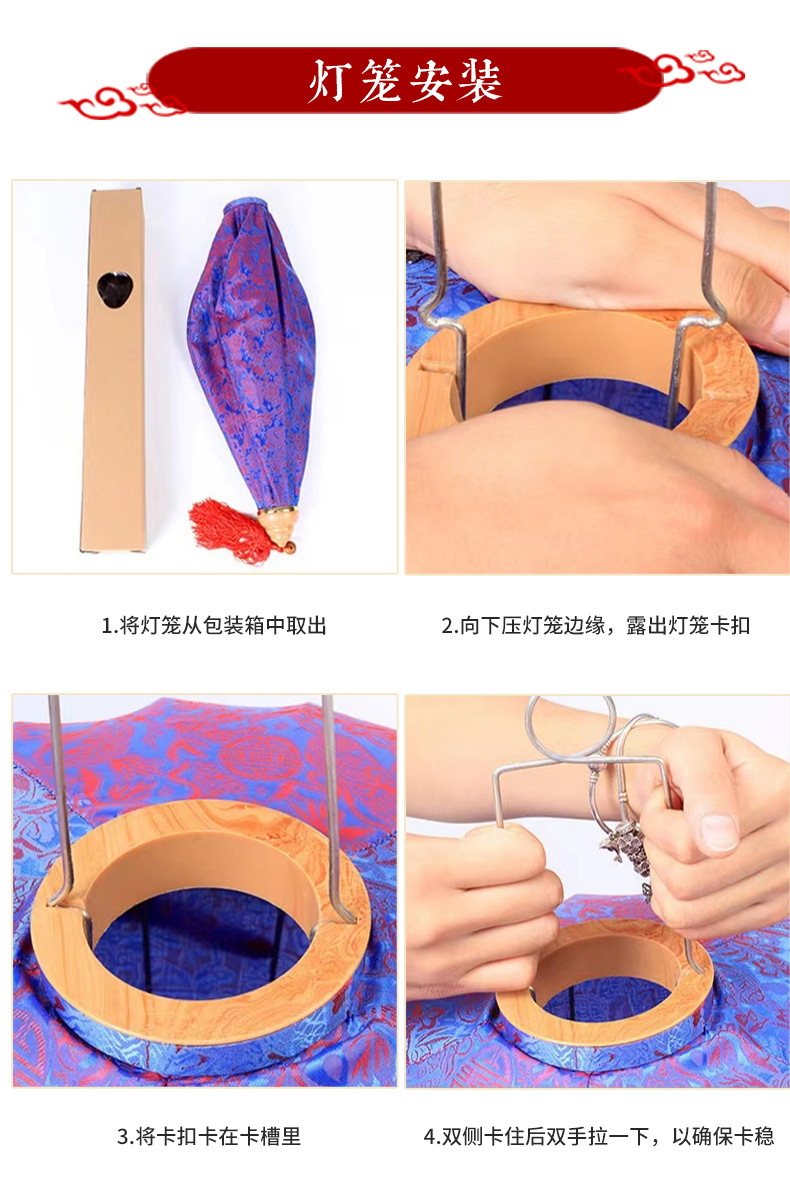 灯笼安装

1.将灯笼从包装箱中取出

2.向下压灯笼边缘，露出灯笼卡扣

3.将卡扣卡在卡槽里

4.双侧卡住后双手拉一下，以确保卡稳