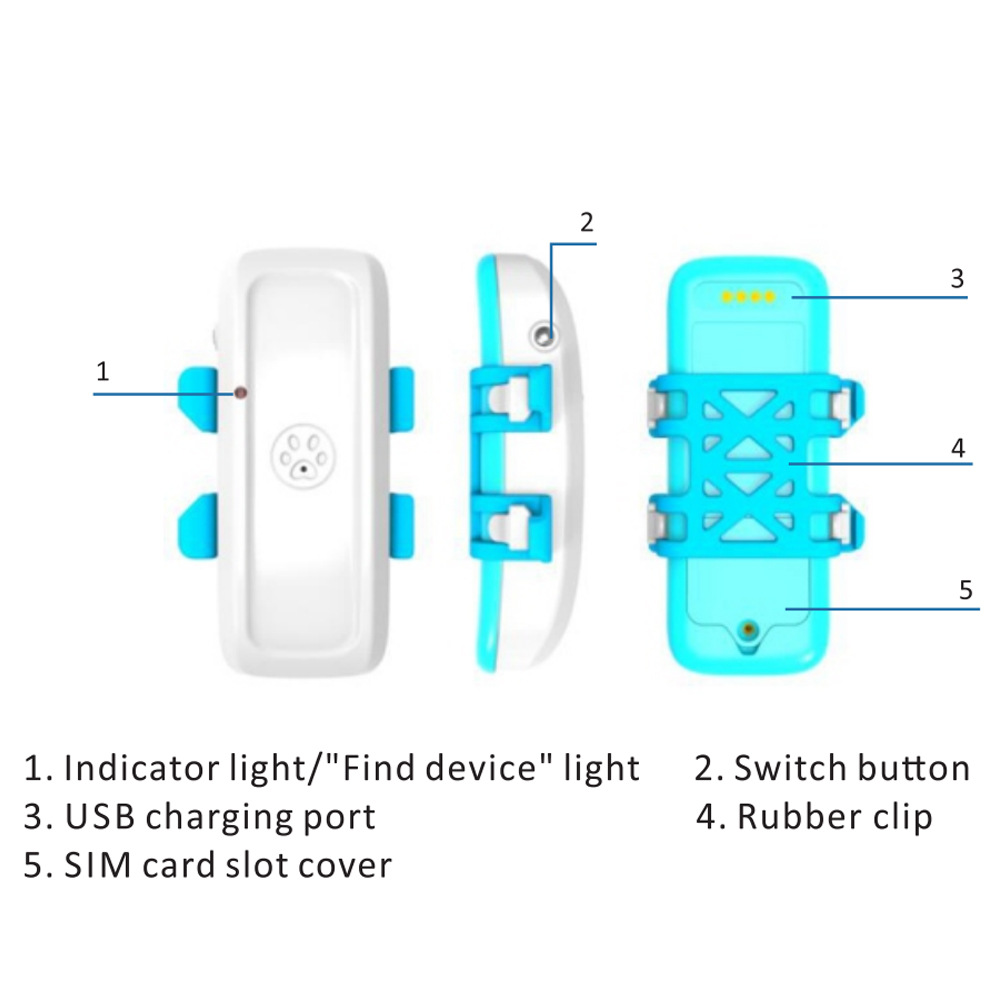 2

3

1

4

5

1. Indicator light/"Find device" light
2. Switch button
3. USB charging port
4. Rubber clip
5. SIM card slot cover