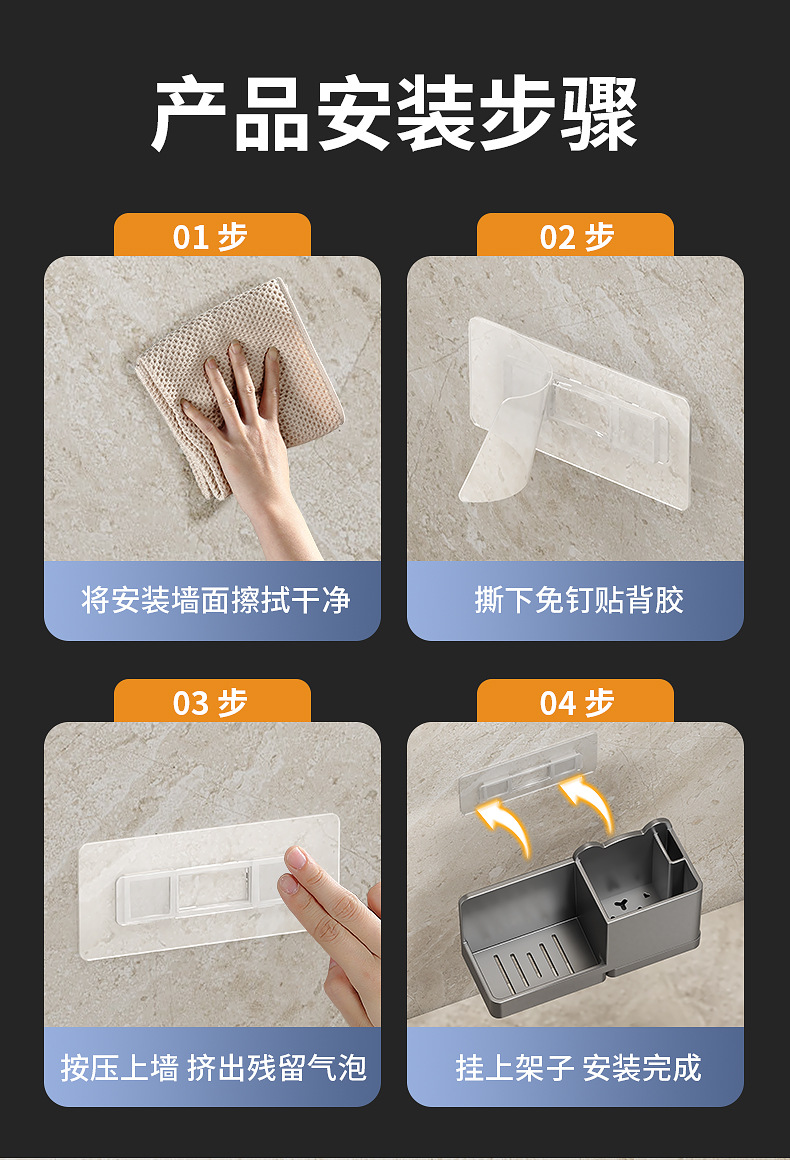 产品安装步骤

01 步

将安装墙面擦拭干净

02 步

撕下免钉贴背胶

03 步

按压上墙 挤出残留气泡

04 步

挂上架子 安装完成