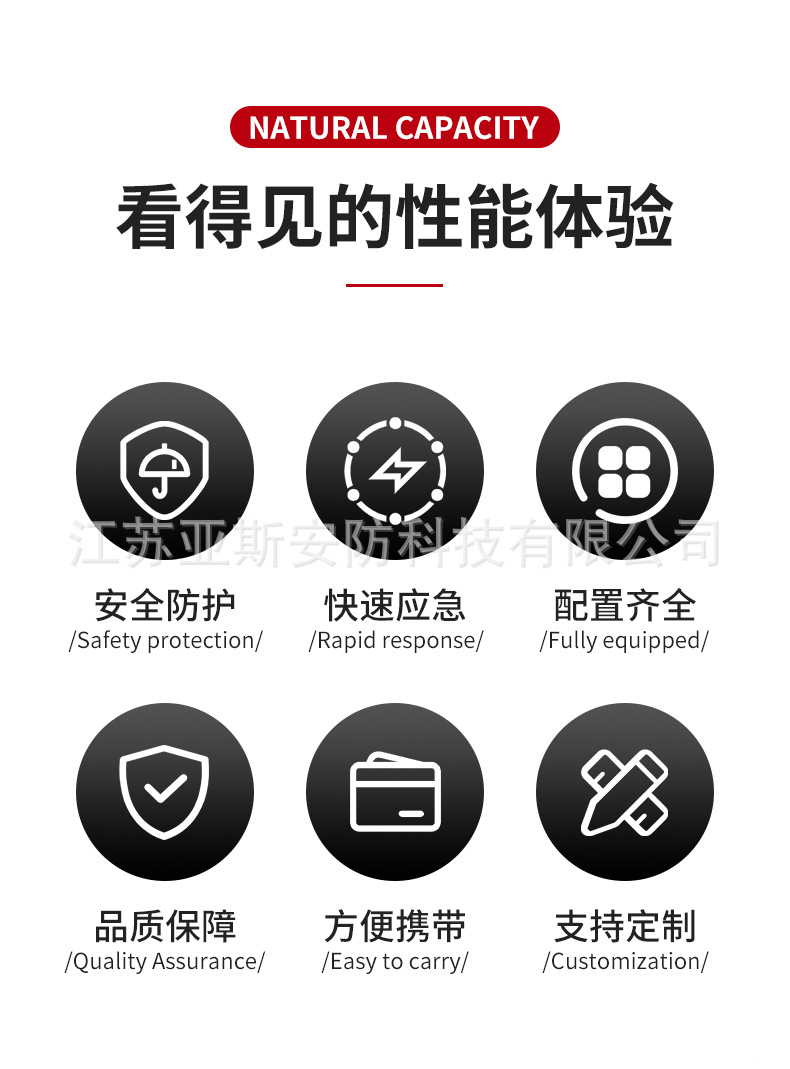 NATURAL CAPACITY

看得见的性能体验

安全防护
/Safety protection/

快速应急
/Rapid response/

配置齐全
/Fully equipped/

品质保障
/Quality Assurance/

方便携带
/Easy to carry/

支持定制
/Customization/

江苏亚斯安防科技有限公司