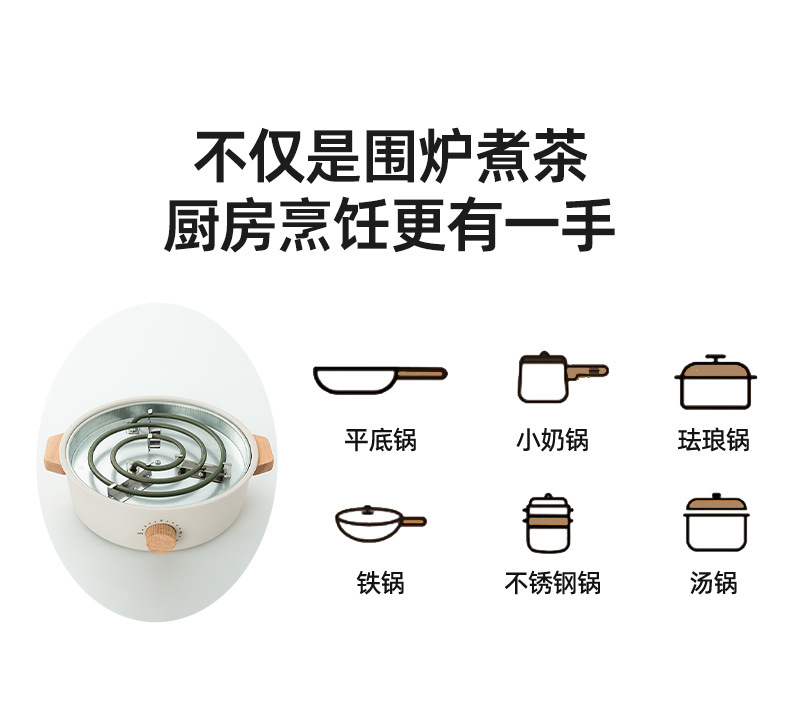 不仅是围炉煮茶
厨房烹饪更有一手

平底锅
小奶锅
珐琅锅
铁锅
不锈钢锅
汤锅