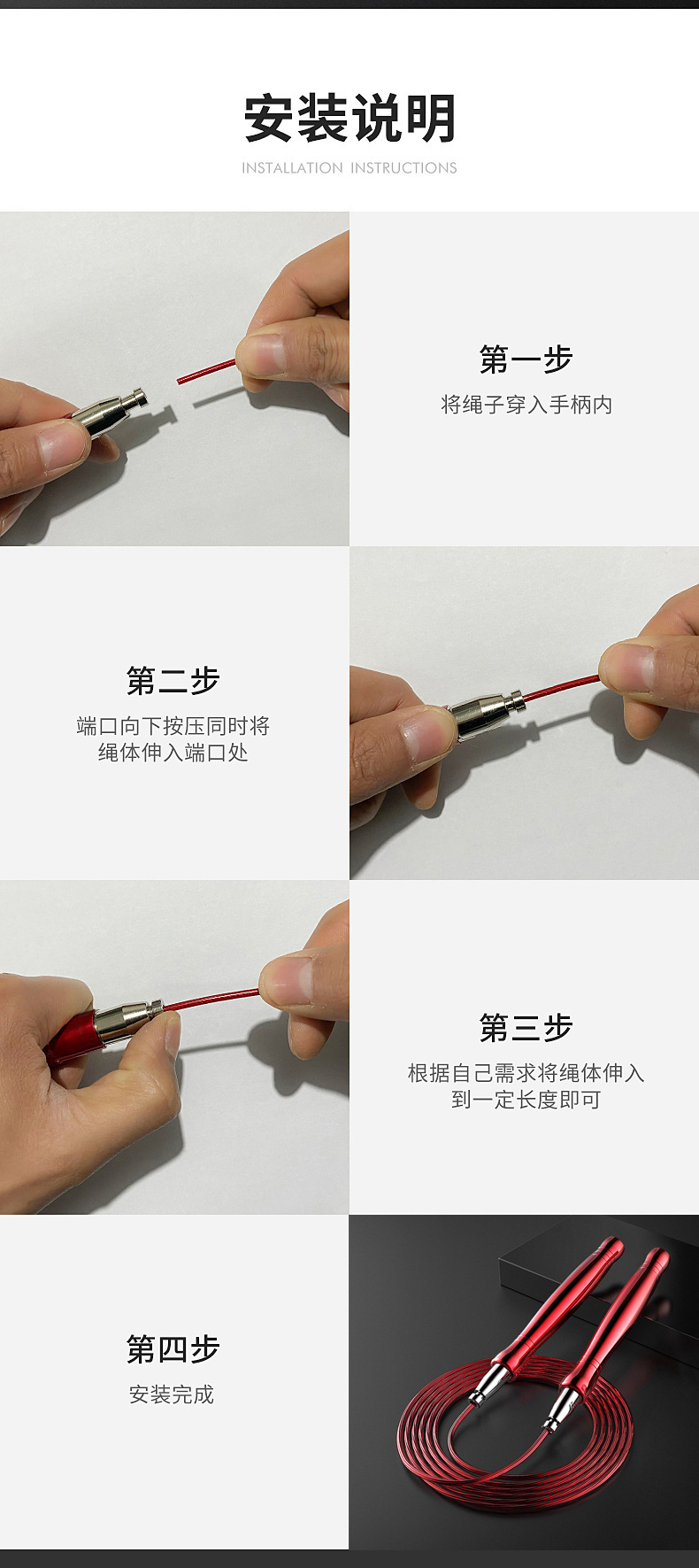 安装说明
INSTALLATION INSTRUCTIONS

第一步
将绳子穿入手柄内

第二步
端口向下按压同时将绳体伸入端口处

第三步
根据自己需求将绳体伸入到一定长度即可

第四步
安装完成