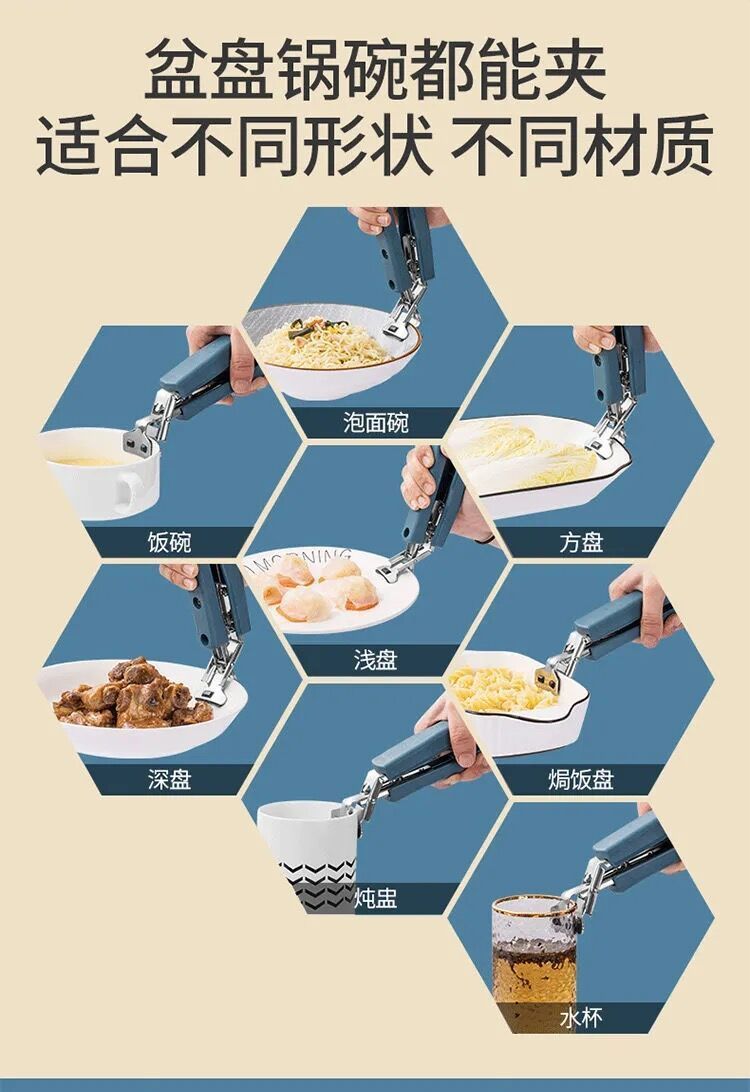 盆盘锅碗都能夹
适合不同形状 不同材质

泡面碗

饭碗

方盘

MORNING

浅盘

深盘

焗饭盘

炖盅

水杯