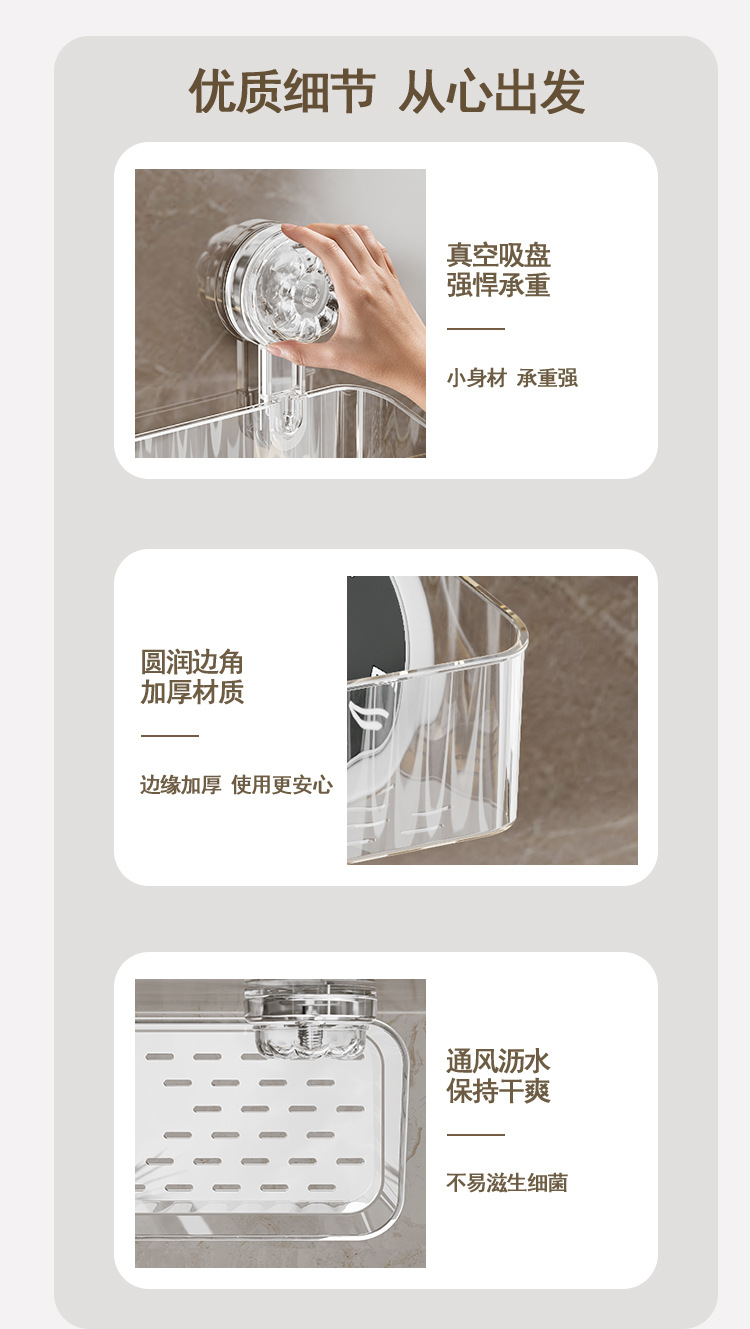 优质细节 从心出发

真空吸盘
强悍承重

小身材 承重强

圆润边角
加厚材质

边缘加厚 使用更安心

通风沥水
保持干爽

不易滋生细菌