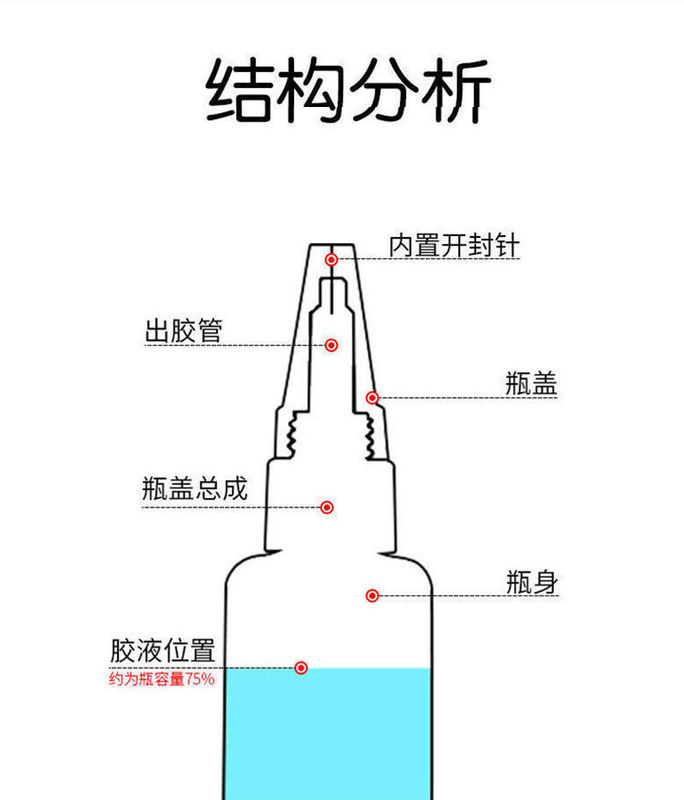 结构分析

内置开封针

出胶管

瓶盖

瓶盖总成

瓶身

胶液位置
约为瓶容量75%