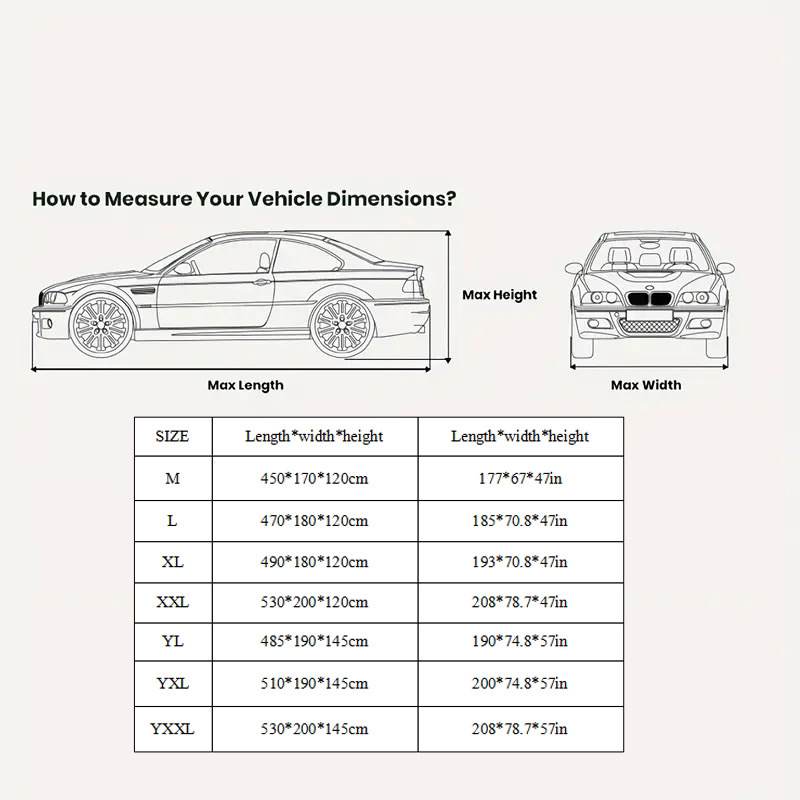 How to Measure Your Vehicle Dimensions?

Max Height

Max Length

Max Width

| SIZE | Length\*width\*height | Length\*width\*height |
|---|---|---|
| M | 450\*170\*120cm | 177\*67\*47in |
| L | 470\*180\*120cm | 185\*70.8\*47in |
| XL | 490\*180\*120cm | 193\*70.8\*47in |
| XXL | 530\*200\*120cm | 208\*78.7\*47in |
| YL | 485\*190\*145cm | 190\*74.8\*57in |
| YXL | 510\*190\*145cm | 200\*74.8\*57in |
| YXXL | 530\*200\*145cm | 208\*78.7\*57in |