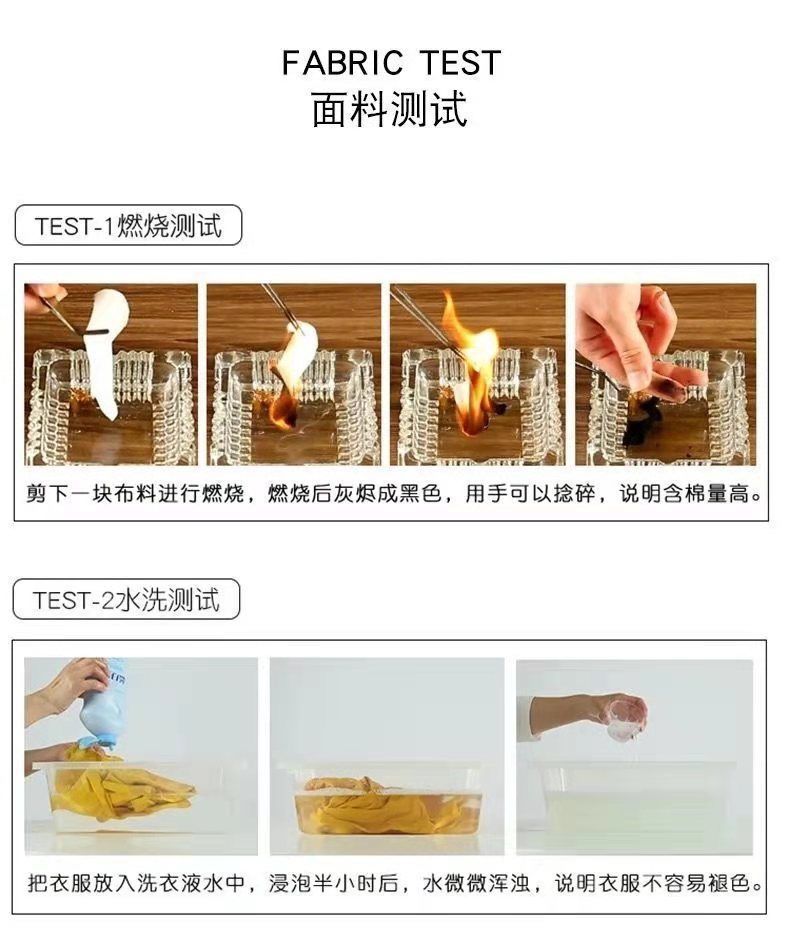 FABRIC TEST
面料测试

TEST-1燃烧测试

剪下一块布料进行燃烧，燃烧后灰烬成黑色，用手可以捻碎，说明含棉量高。

TEST-2水洗测试

把衣服放入洗衣液水中，浸泡半小时后，水微微浑浊，说明衣服不容易褪色。