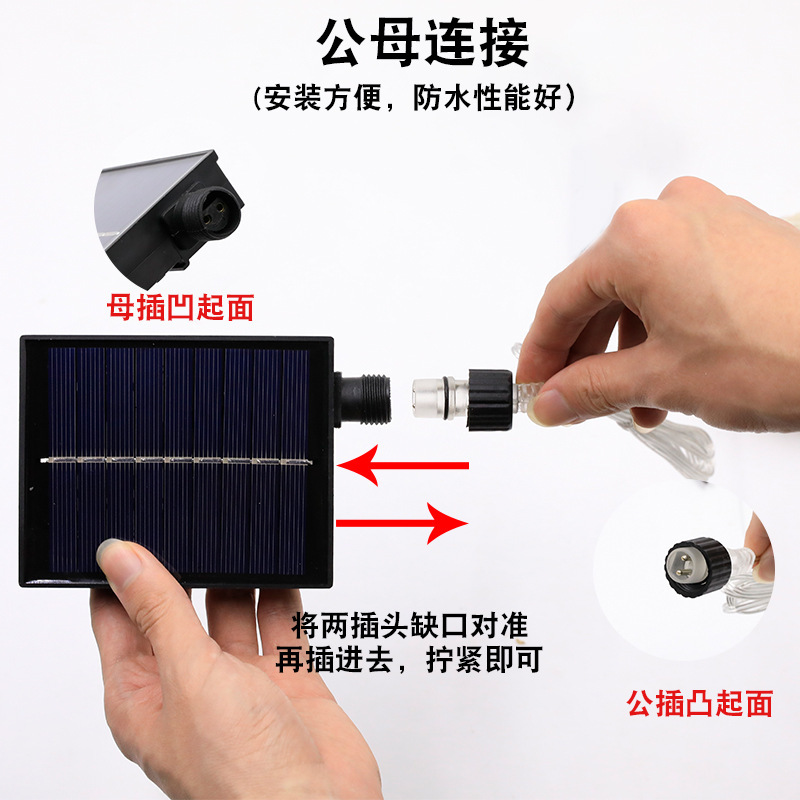 公母连接
（安装方便，防水性能好）

母插凹起面

将两插头缺口对准
再插进去，拧紧即可

公插凸起面