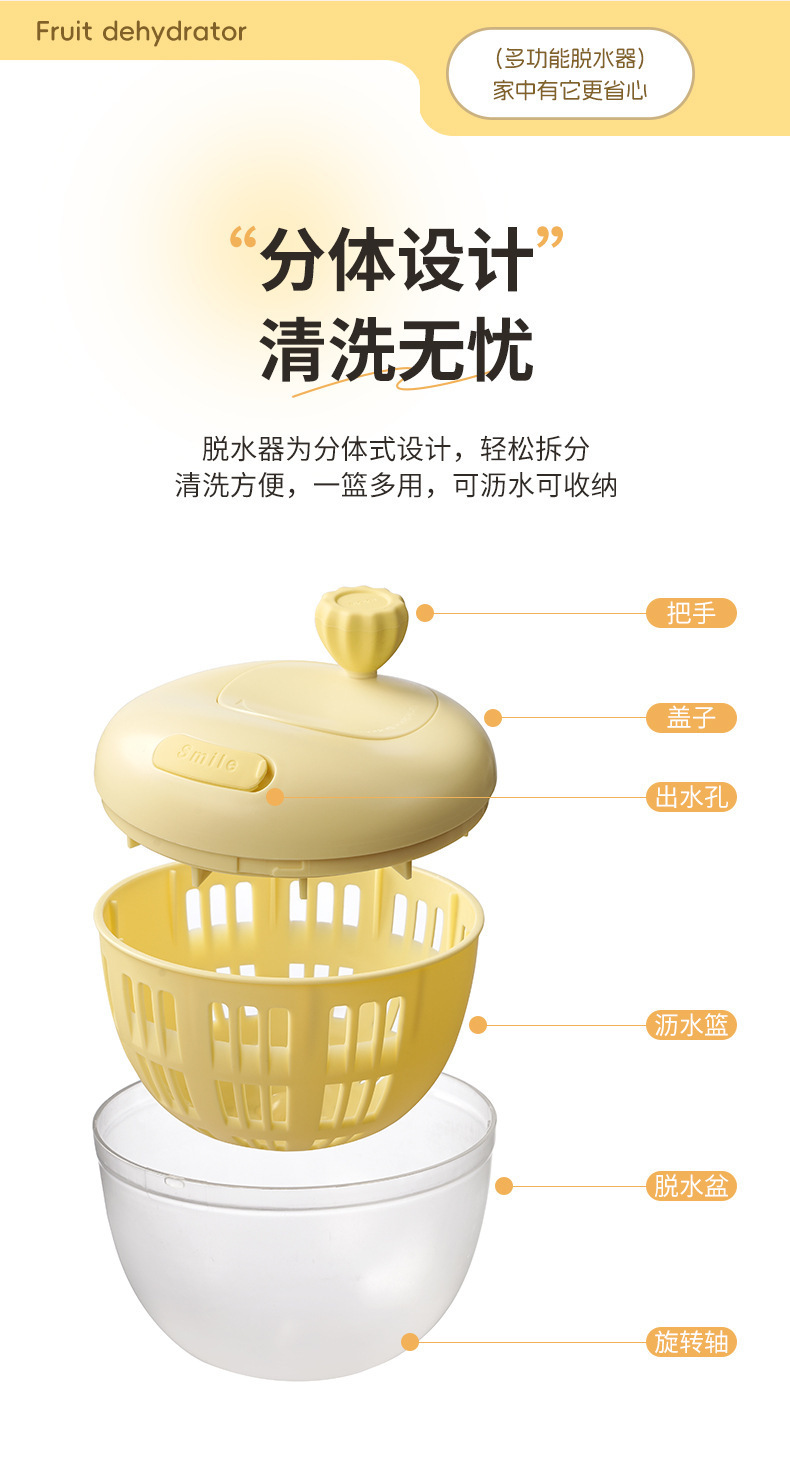 Fruit dehydrator

（多功能脱水器）
家中有它更省心

“分体设计”
清洗无忧

脱水器为分体式设计，轻松拆分
清洗方便，一篮多用，可沥水可收纳

Smile

把手

盖子

出水孔

沥水篮

脱水盆

旋转轴