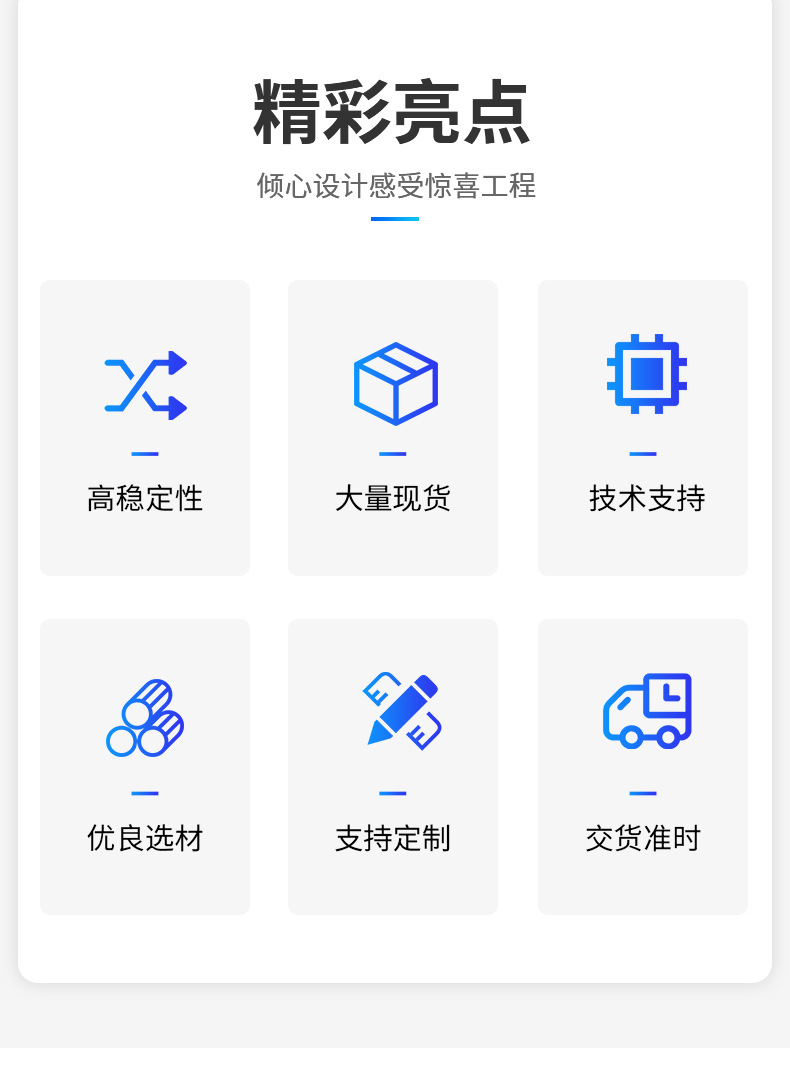 精彩亮点

倾心设计感受惊喜工程

高稳定性

大量现货

技术支持

优良选材

支持定制

交货准时