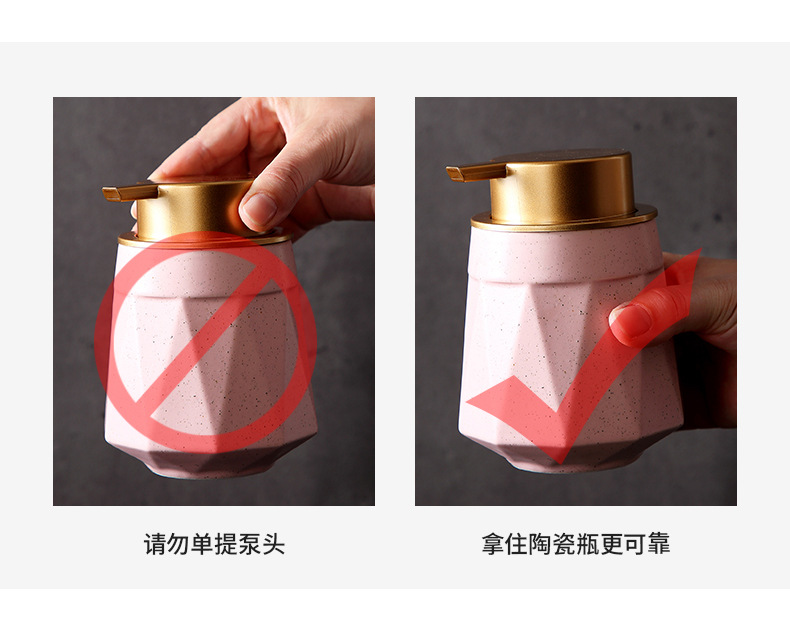 请勿单提泵头

拿住陶瓷瓶更可靠