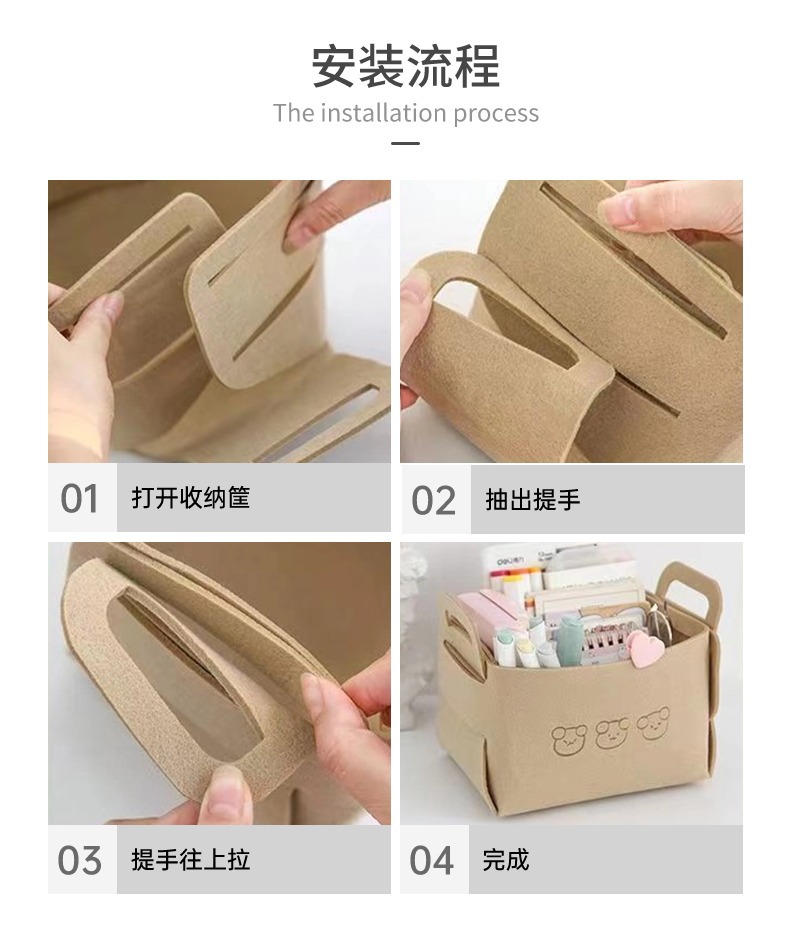 安装流程

The installation process

01 打开收纳筐

02 抽出提手

03 提手往上拉

04 完成