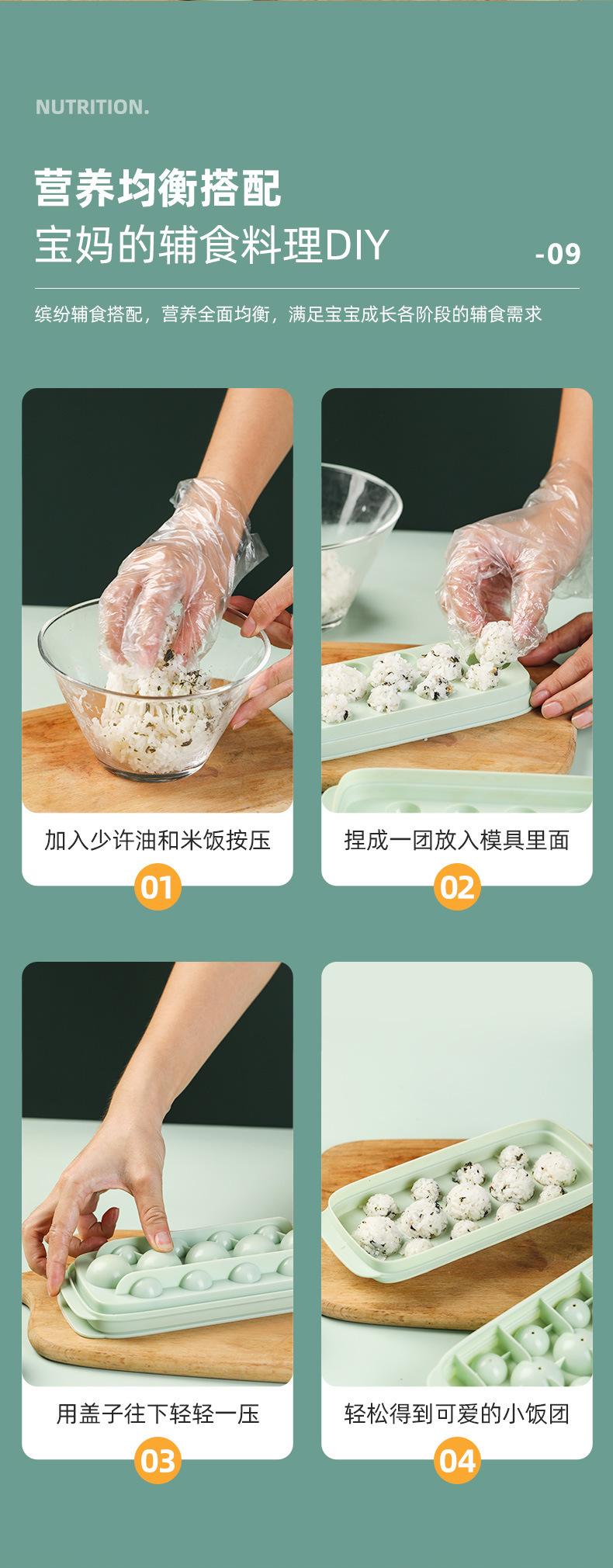 NUTRITION.

营养均衡搭配
宝妈的辅食料理DIY

-09

缤纷辅食搭配，营养全面均衡，满足宝宝成长各阶段的辅食需求

加入少许油和米饭按压
01

捏成一团放入模具里面
02

用盖子往下轻轻一压
03

轻松得到可爱的小饭团
04