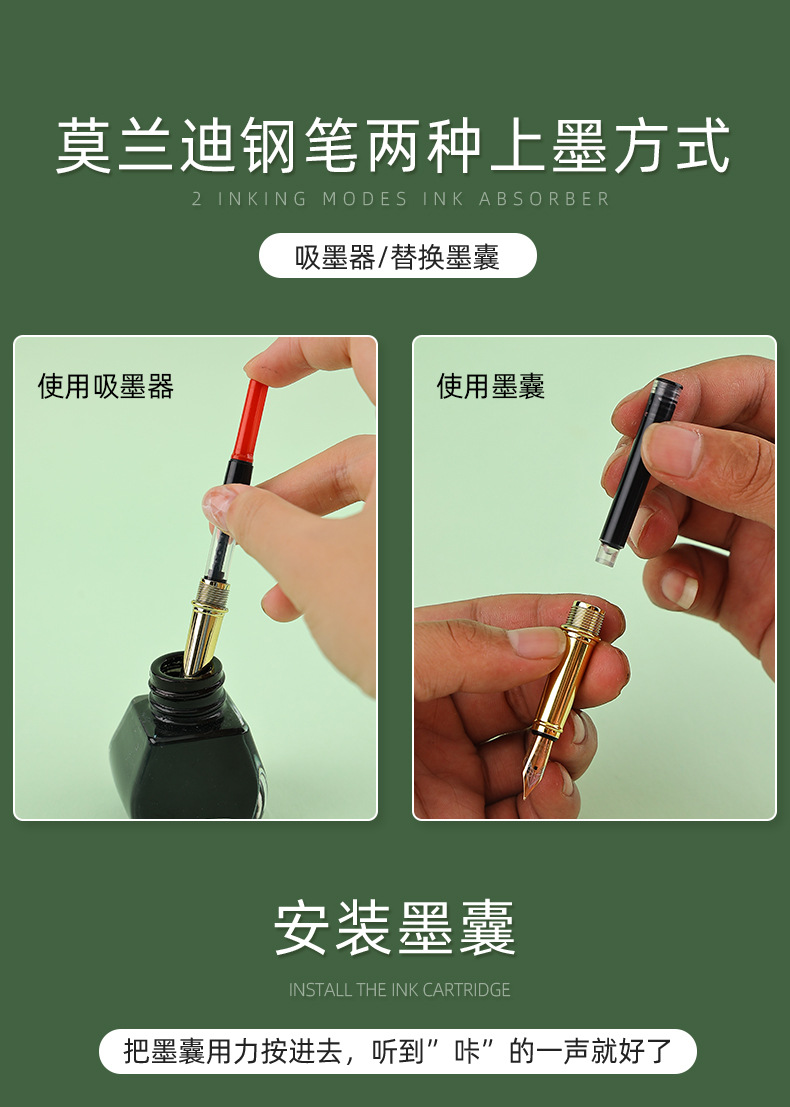 莫兰迪钢笔两种上墨方式

2 INKING MODES INK ABSORBER

吸墨器/替换墨囊

使用吸墨器

使用墨囊

安装墨囊

INSTALL THE INK CARTRIDGE

把墨囊用力按进去，听到”咔”的一声就好了