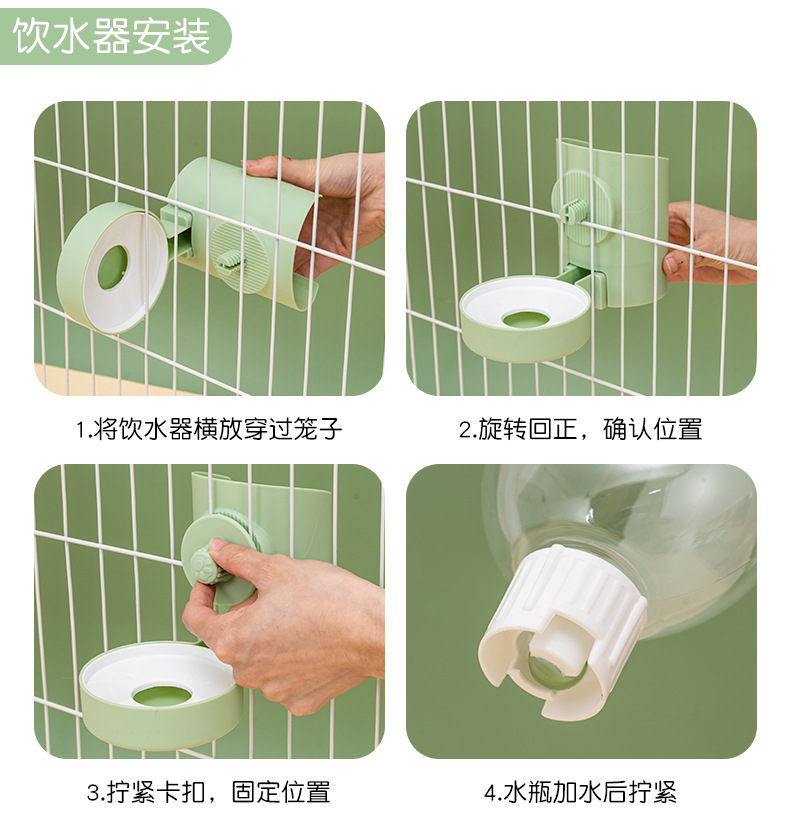 饮水器安装

1.将饮水器横放穿过笼子

2.旋转回正，确认位置

3.拧紧卡扣，固定位置

4.水瓶加水后拧紧