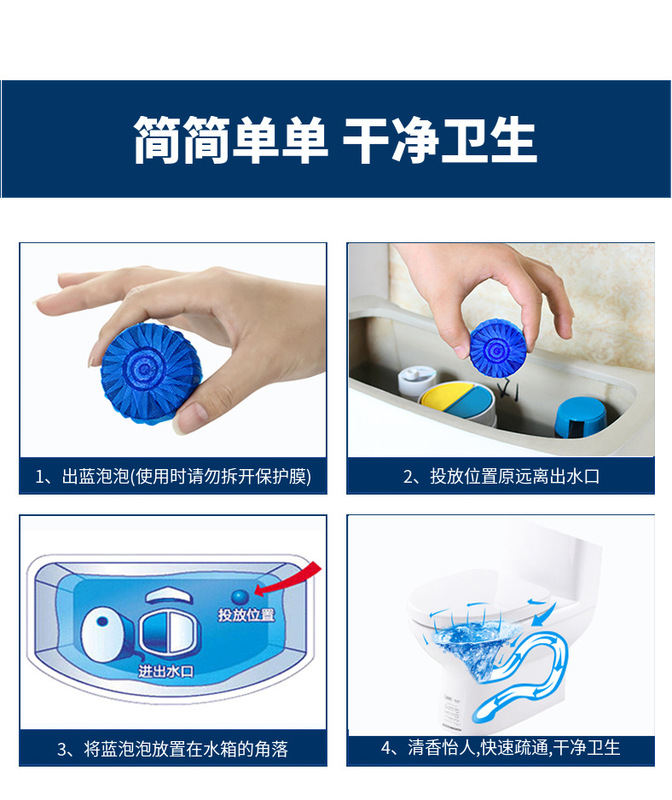 简简单单 干净卫生

1、出蓝泡泡(使用时请勿拆开保护膜)

2、投放位置原远离出水口

投放位置

进出水口

3、将蓝泡泡放置在水箱的角落

4、清香怡人,快速疏通,干净卫生