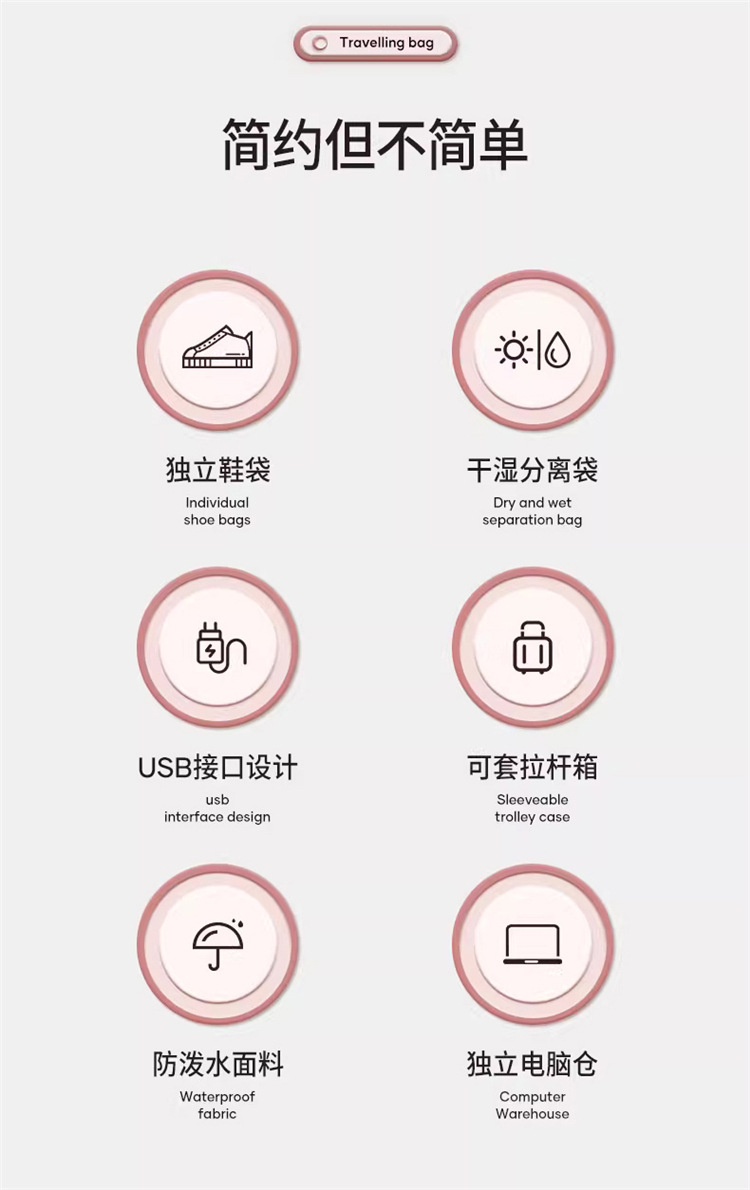 Travelling bag

简约但不简单

独立鞋袋
Individual
shoe bags

干湿分离袋
Dry and wet
separation bag

USB接口设计
usb
interface design

可套拉杆箱
Sleeveable
trolley case

防泼水面料
Waterproof
fabric

独立电脑仓
Computer
Warehouse