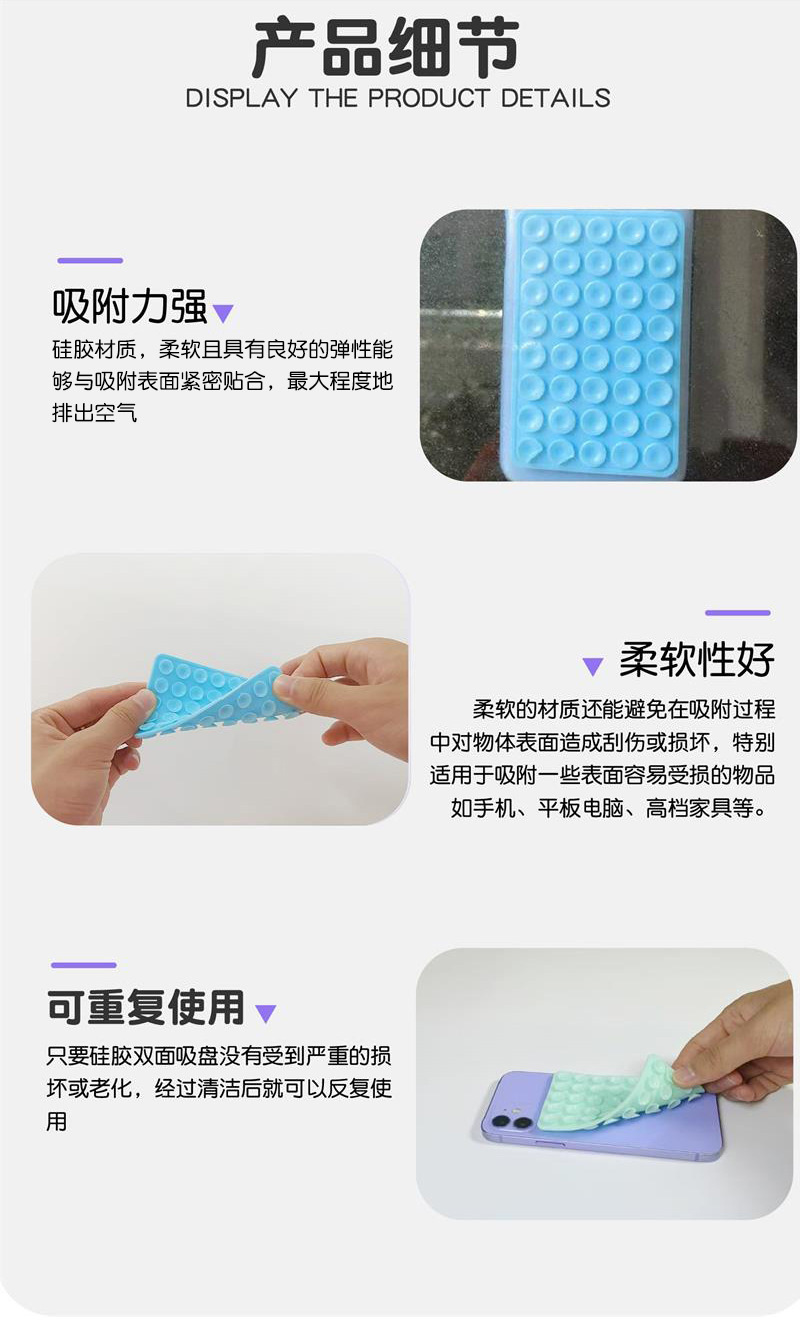 产品细节
DISPLAY THE PRODUCT DETAILS

吸附力强

硅胶材质，柔软且具有良好的弹性能够与吸附表面紧密贴合，最大程度地排出空气

柔软性好

柔软的材质还能避免在吸附过程中对物体表面造成刮伤或损坏，特别适用于吸附一些表面容易受损的物品如手机、平板电脑、高档家具等。

可重复使用

只要硅胶双面吸盘没有受到严重的损坏或老化，经过清洁后就可以反复使用