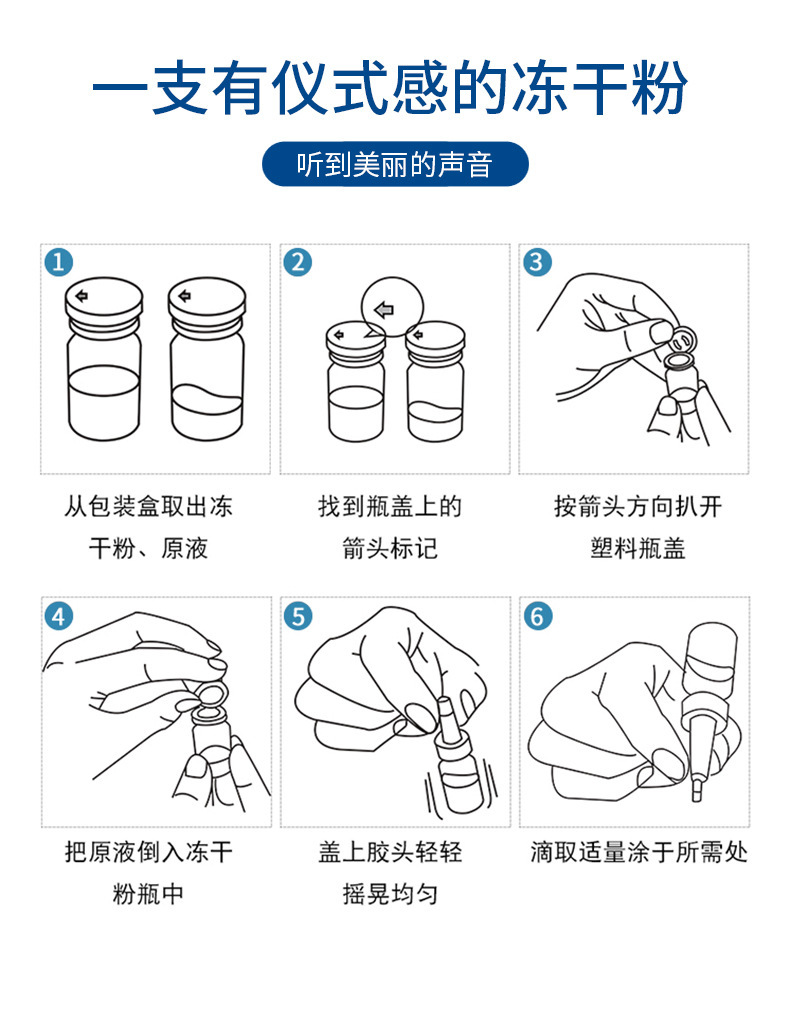 一支有仪式感的冻干粉

听到美丽的声音

1

从包装盒取出冻干粉、原液

2

找到瓶盖上的箭头标记

3

按箭头方向扒开塑料瓶盖

4

把原液倒入冻干粉瓶中

5

盖上胶头轻轻摇晃均匀

6

滴取适量涂于所需处