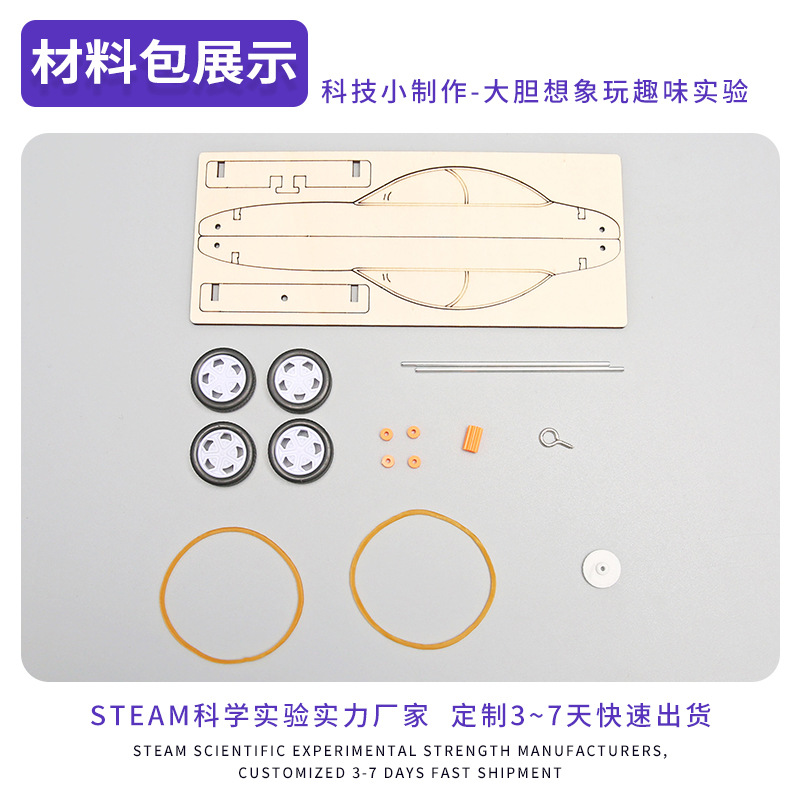 材料包展示

科技小制作-大胆想象玩趣味实验

STEAM科学实验实力厂家 定制3~7天快速出货

STEAM SCIENTIFIC EXPERIMENTAL STRENGTH MANUFACTURERS, CUSTOMIZED 3-7 DAYS FAST SHIPMENT