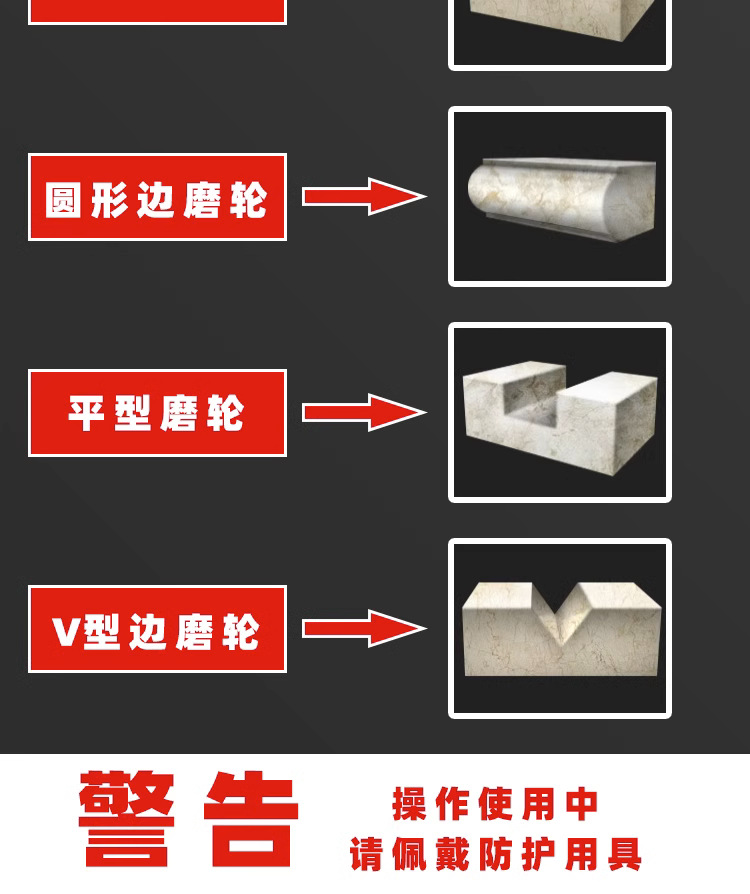 圆形边磨轮

平型磨轮

V型边磨轮

警告

操作使用中
请佩戴防护用具