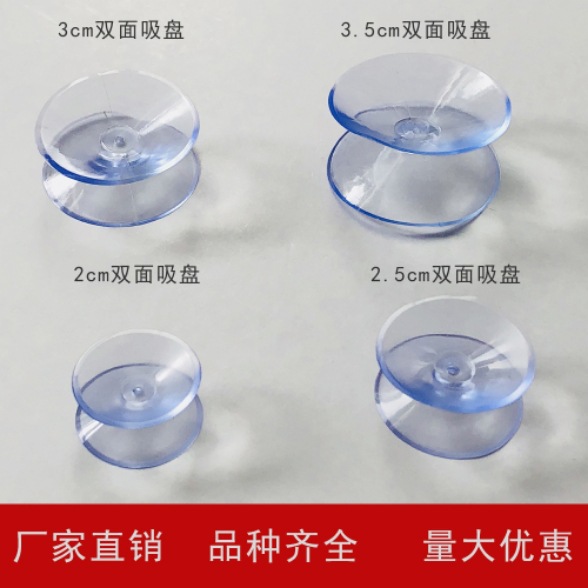 3cm双面吸盘

3.5cm双面吸盘

2cm双面吸盘

2.5cm双面吸盘

厂家直销 品种齐全 量大优惠