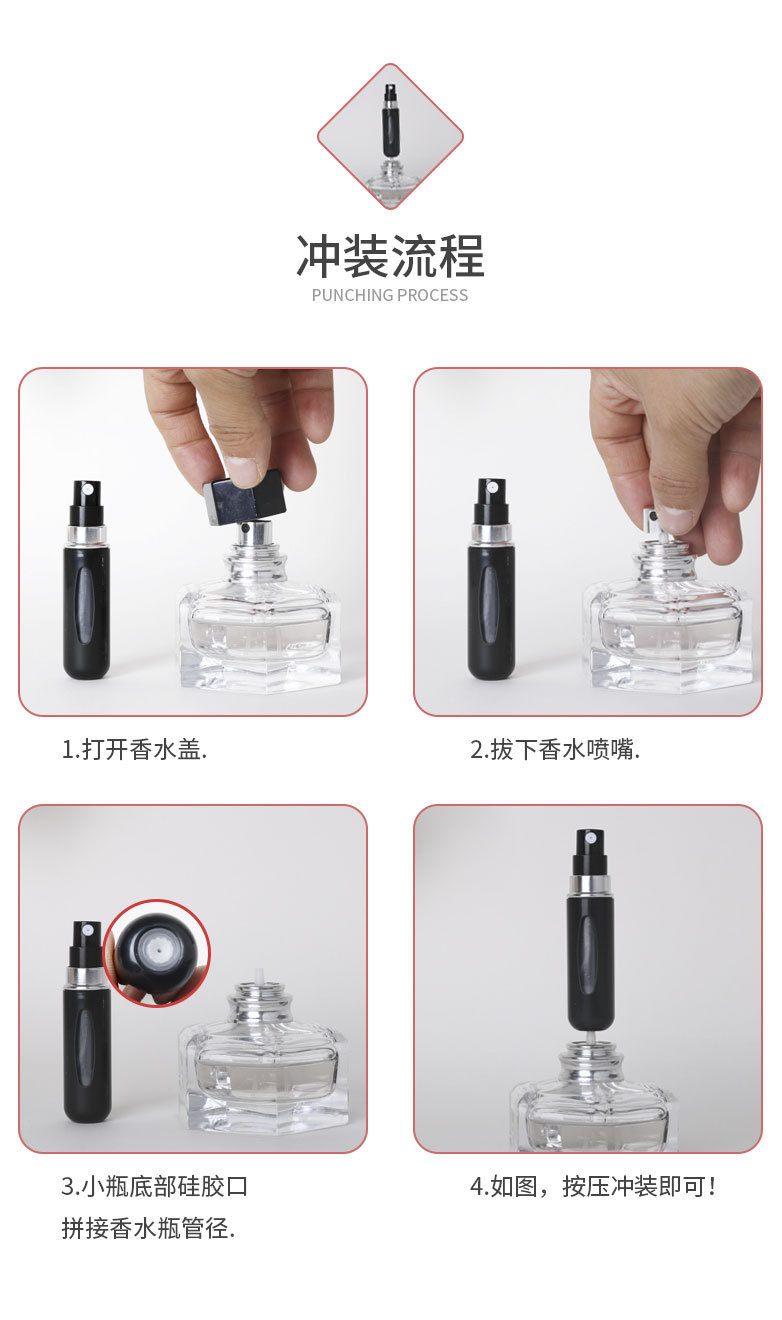 冲装流程
PUNCHING PROCESS

1.打开香水盖.

2.拔下香水喷嘴.

3.小瓶底部硅胶口
拼接香水瓶管径.

4.如图，按压冲装即可！