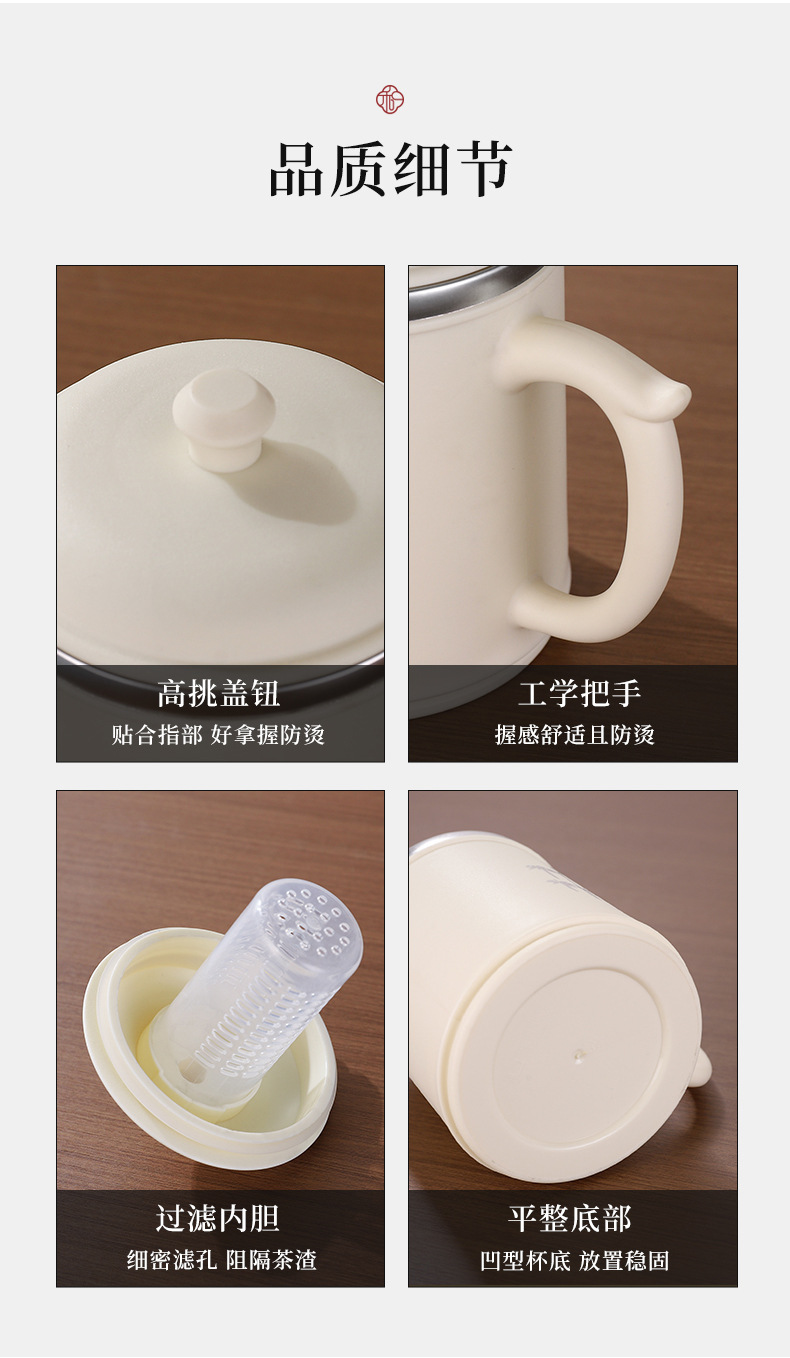 品质细节

高挑盖钮
贴合指部 好拿握防烫

工学把手
握感舒适且防烫

过滤内胆
细密滤孔 阻隔茶渣

平整底部
凹型杯底 放置稳固