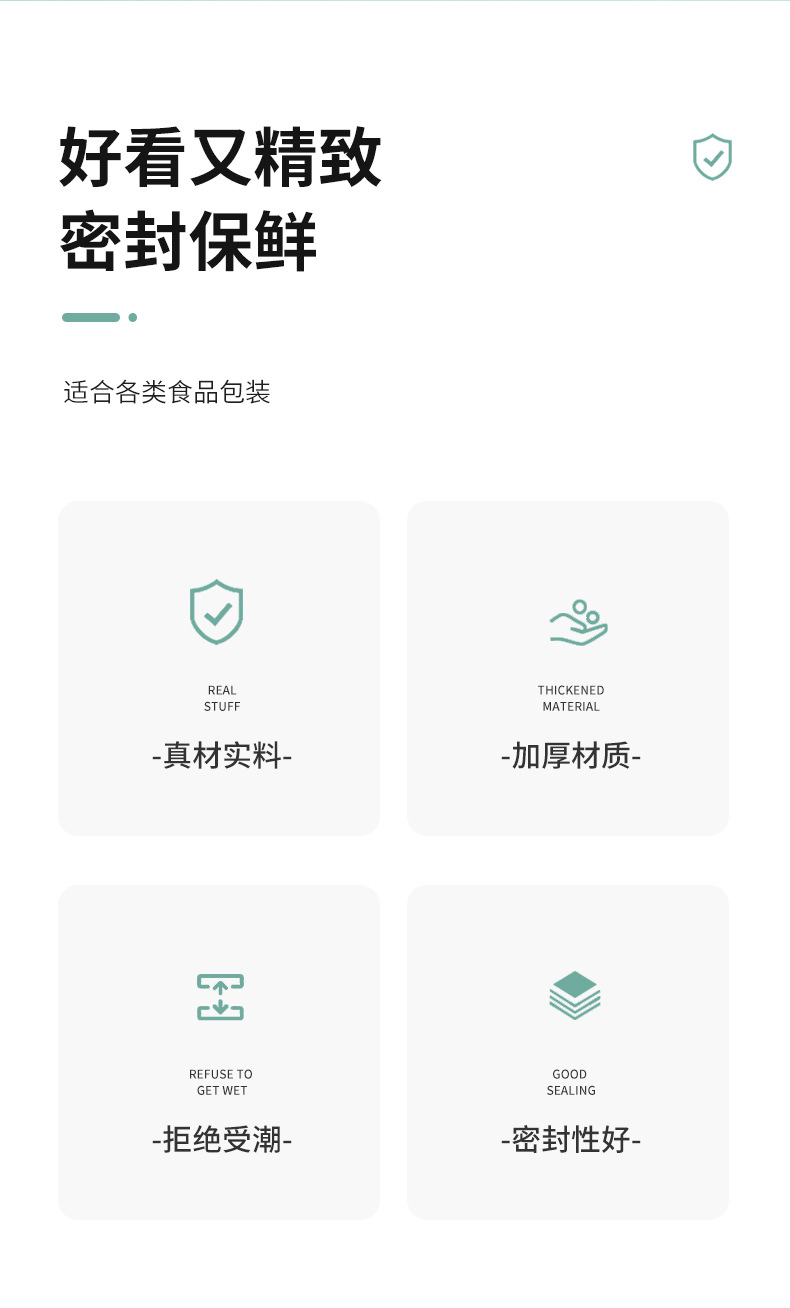 好看又精致
密封保鲜

适合各类食品包装

REAL
STUFF

-真材实料-

THICKENED
MATERIAL

-加厚材质-

REFUSE TO
GET WET

-拒绝受潮-

GOOD
SEALING

-密封性好-