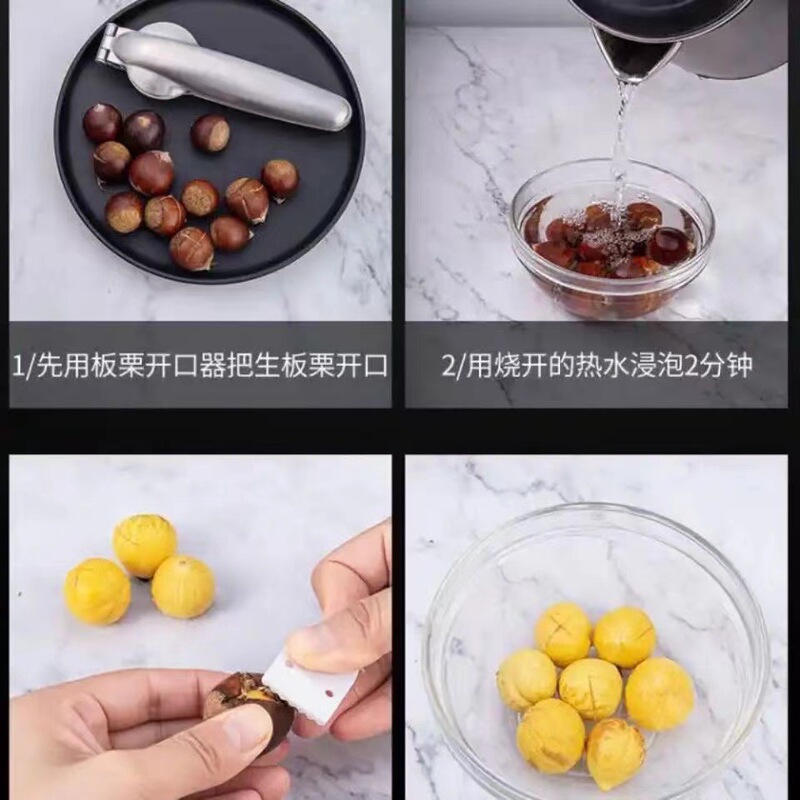 1/先用板栗开口器把生板栗开口

2/用烧开的热水浸泡2分钟