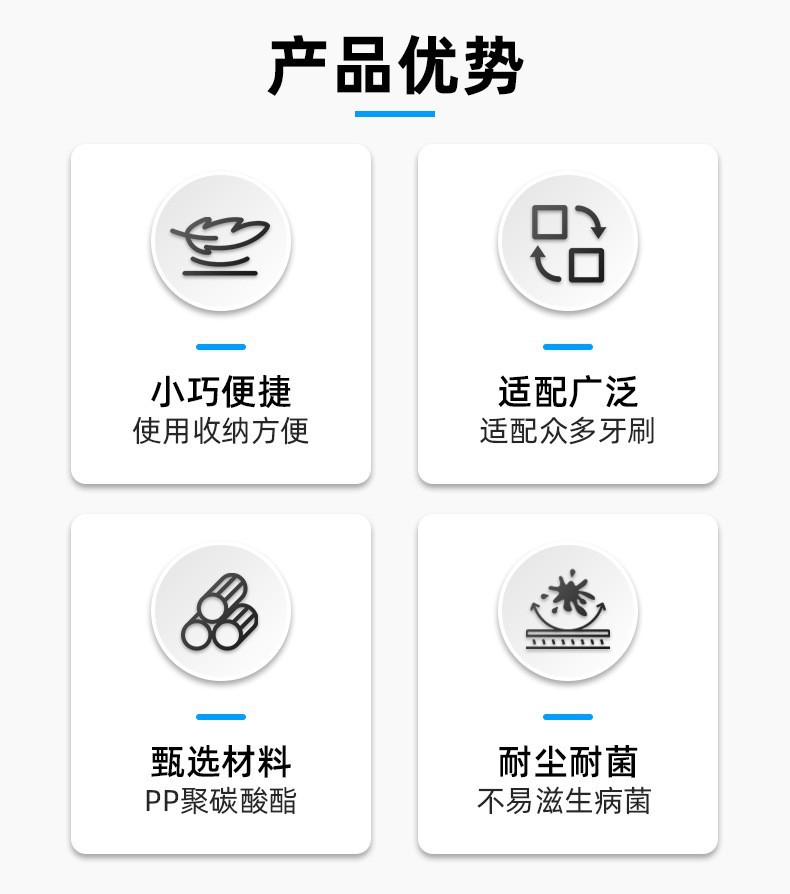 产品优势

小巧便捷
使用收纳方便

适配广泛
适配众多牙刷

甄选材料
PP聚碳酸酯

耐尘耐菌
不易滋生病菌