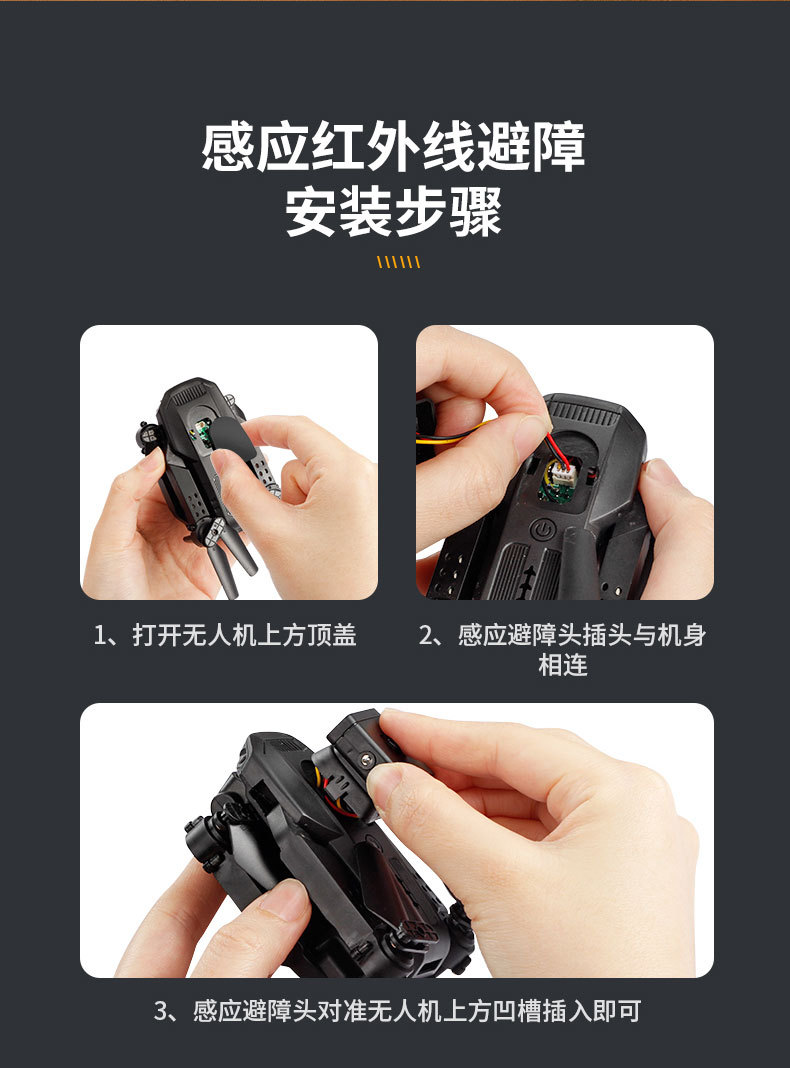 感应红外线避障
安装步骤

1、打开无人机上方顶盖

2、感应避障头插头与机身相连

3、感应避障头对准无人机上方凹槽插入即可