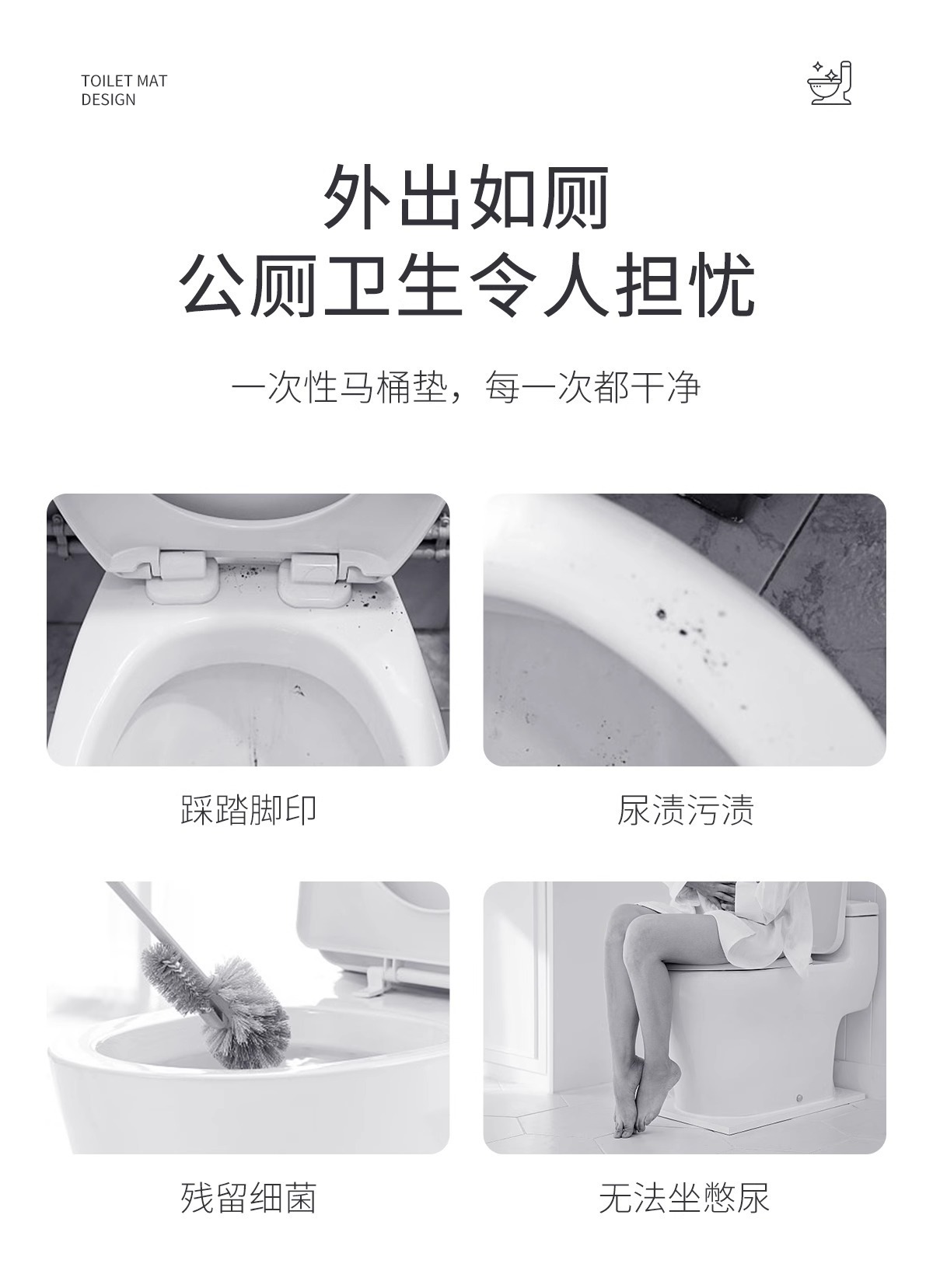 TOILET MAT
DESIGN

外出如厕
公厕卫生令人担忧

一次性马桶垫，每一次都干净

踩踏脚印

尿渍污渍

残留细菌

无法坐憋尿