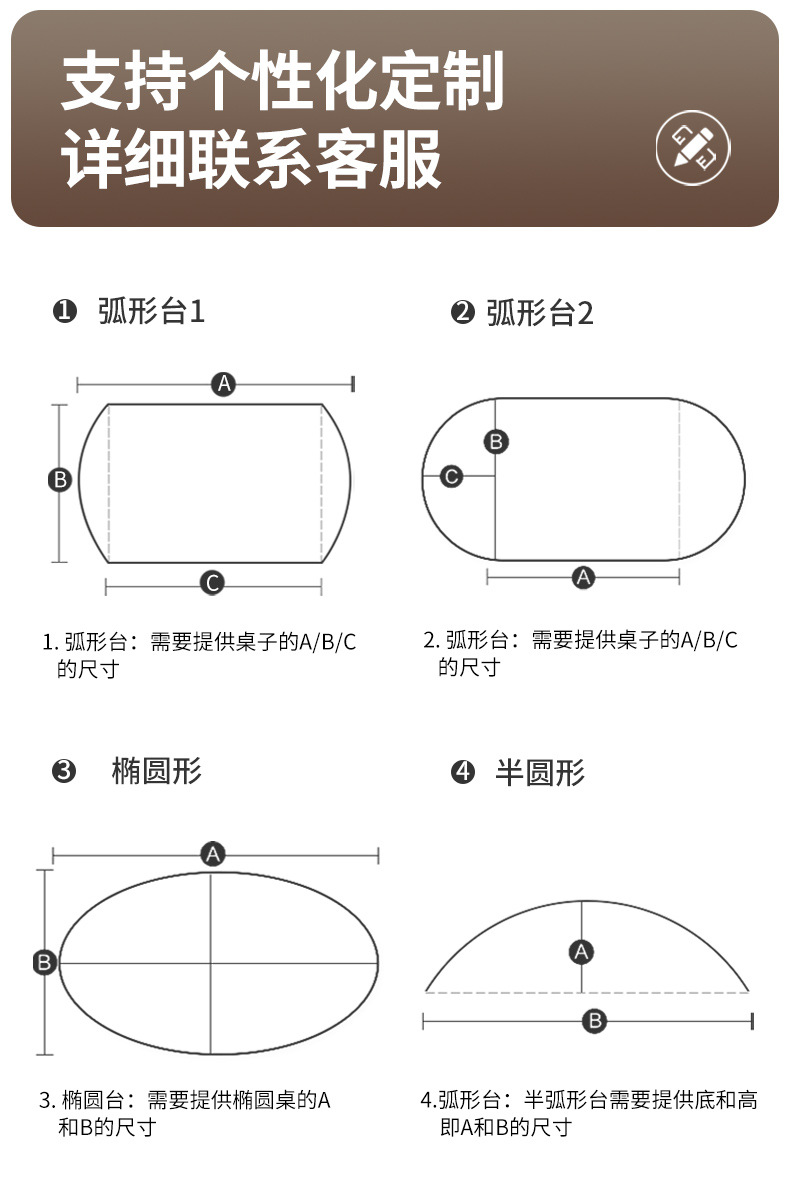 支持个性化定制
详细联系客服

❶ 弧形台1

A
B
C

1. 弧形台：需要提供桌子的A/B/C的尺寸

❷ 弧形台2

B
C
A

2. 弧形台：需要提供桌子的A/B/C的尺寸

❸ 椭圆形

A
B

3. 椭圆台：需要提供椭圆桌的A和B的尺寸

❹ 半圆形

A
B

4.弧形台：半弧形台需要提供底和高即A和B的尺寸