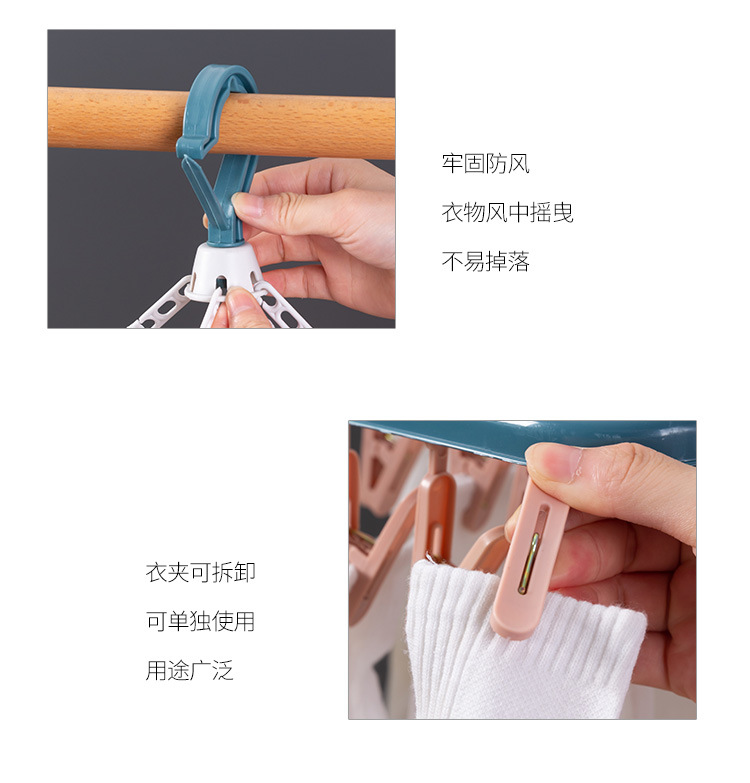 牢固防风

衣物风中摇曳

不易掉落

衣夹可拆卸

可单独使用

用途广泛