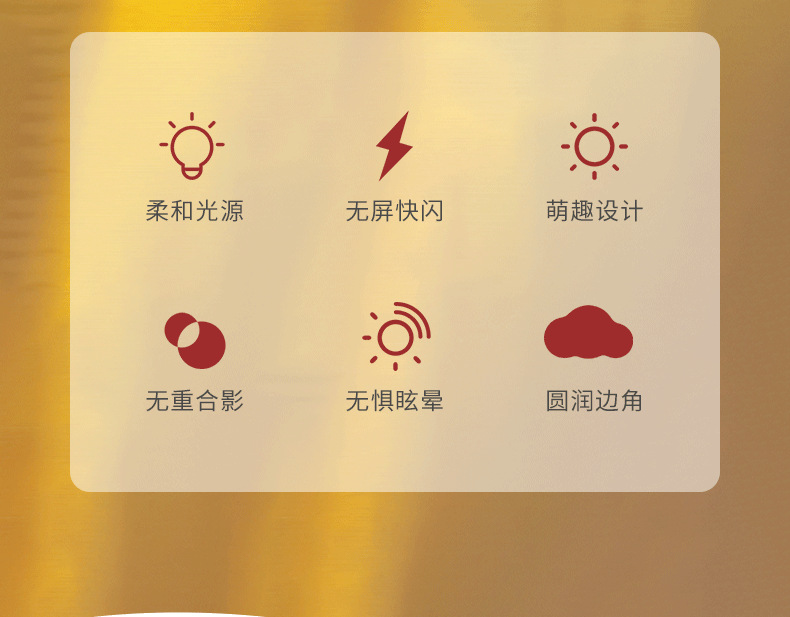 柔和光源

无屏快闪

萌趣设计

无重合影

无惧眩晕

圆润边角