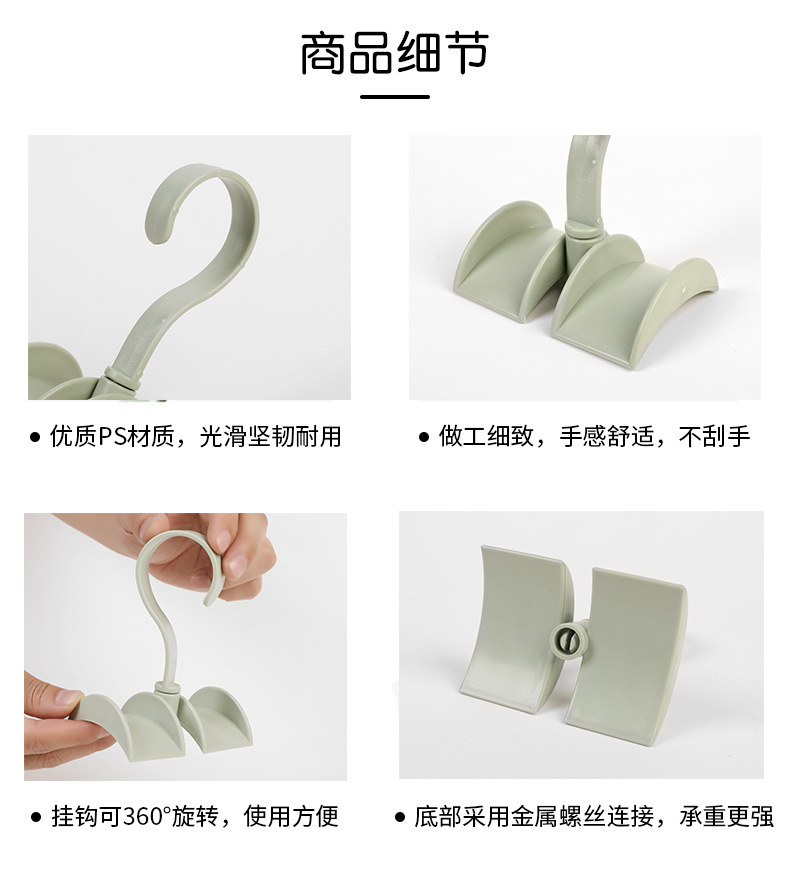 商品细节

● 优质PS材质，光滑坚韧耐用

● 做工细致，手感舒适，不刮手

● 挂钩可360°旋转，使用方便

● 底部采用金属螺丝连接，承重更强