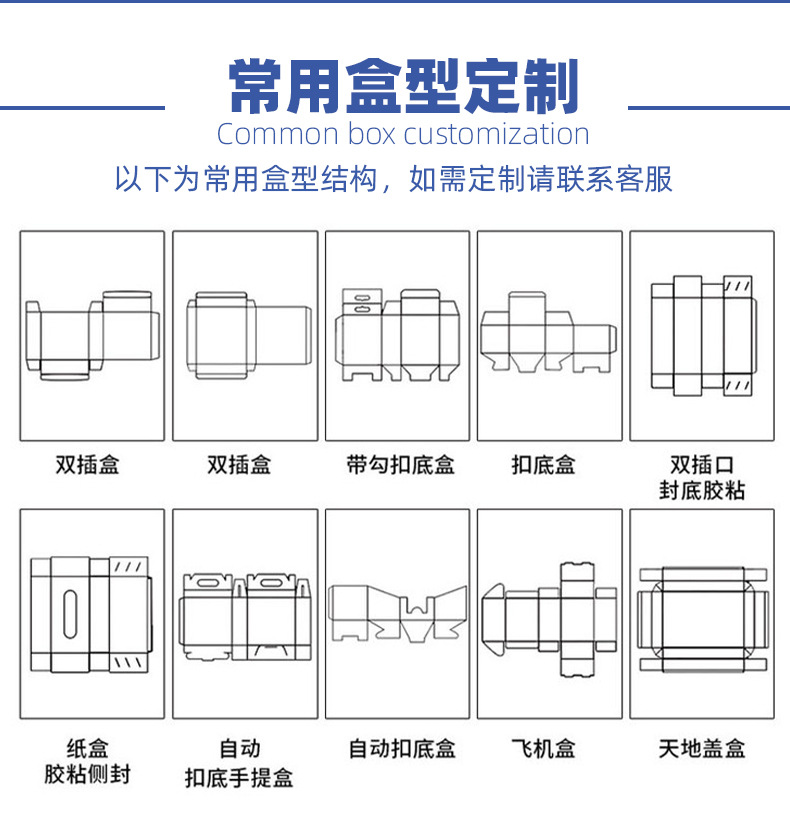 常用盒型定制
Common box customization
以下为常用盒型结构，如需定制请联系客服

双插盒

双插盒

带勾扣底盒

扣底盒

双插口
封底胶粘

纸盒
胶粘侧封

自动
扣底手提盒

自动扣底盒

飞机盒

天地盖盒