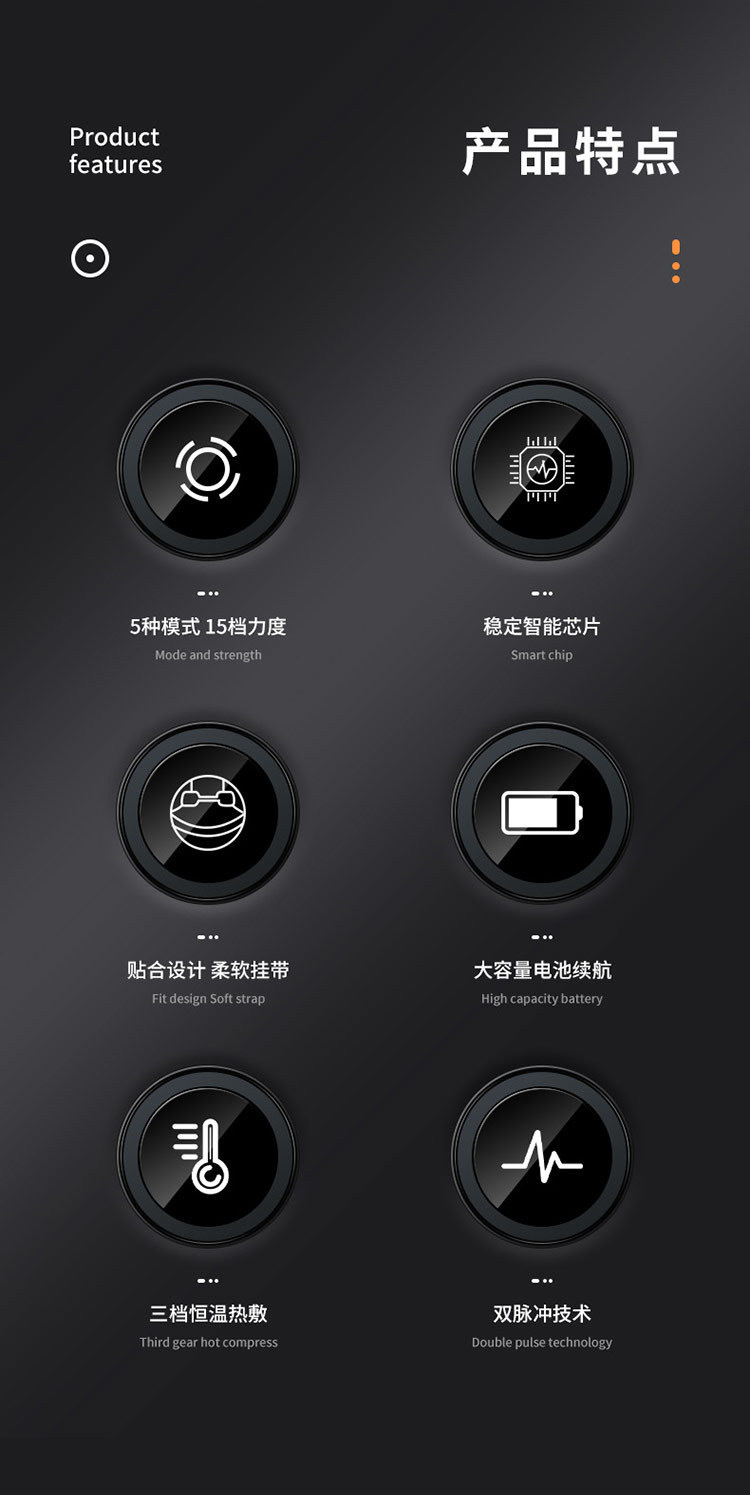 Product features

产品特点

5种模式 15档力度
Mode and strength

稳定智能芯片
Smart chip

贴合设计 柔软挂带
Fit design Soft strap

大容量电池续航
High capacity battery

三档恒温热敷
Third gear hot compress

双脉冲技术
Double pulse technology