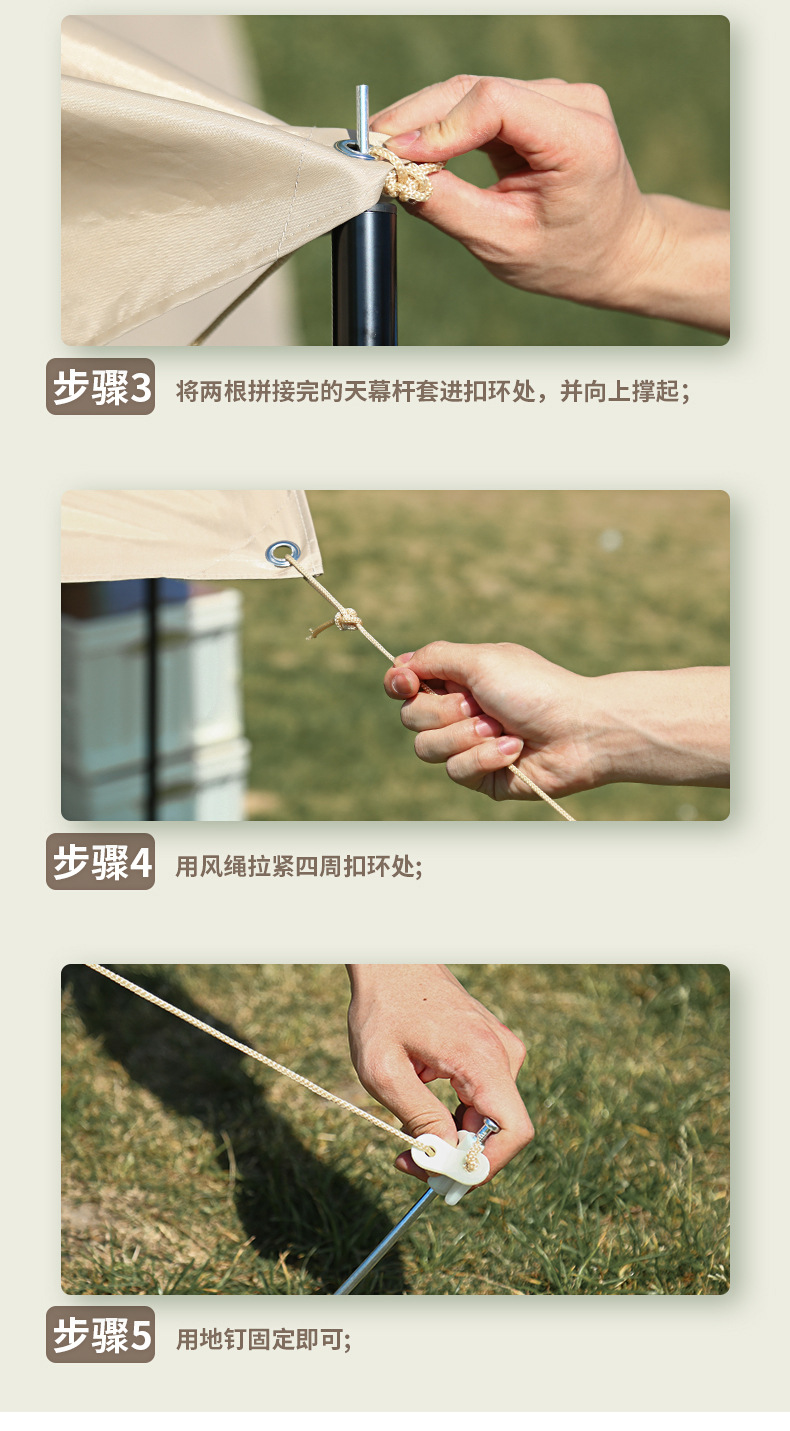 步骤3 将两根拼接完的天幕杆套进扣环处，并向上撑起；

步骤4 用风绳拉紧四周扣环处;

步骤5 用地钉固定即可;