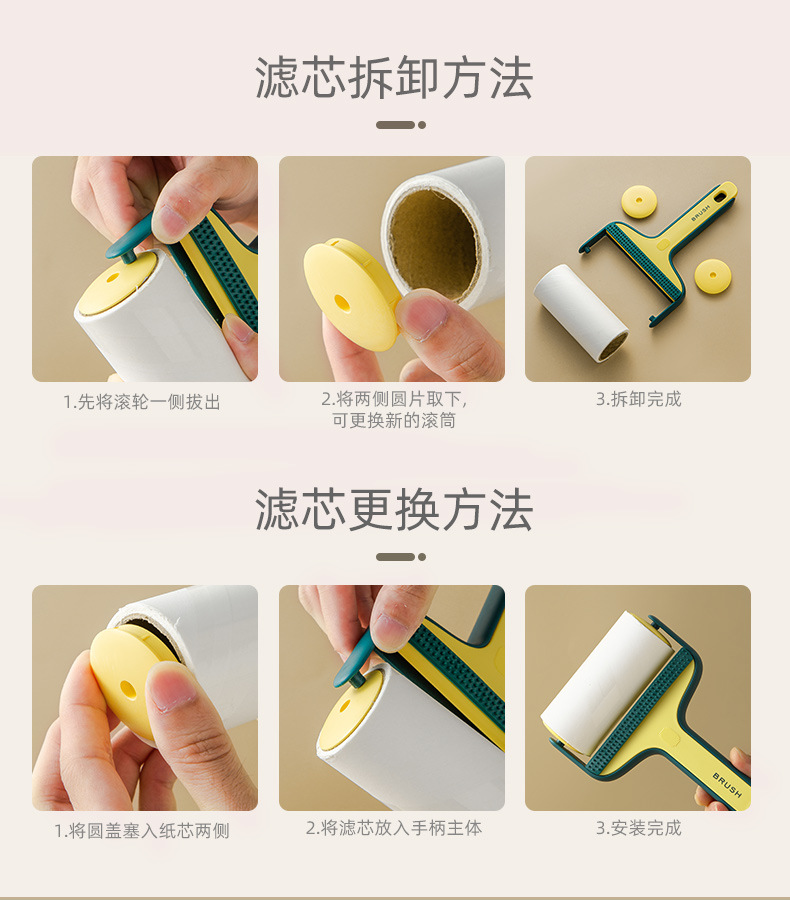 滤芯拆卸方法

BRUSH

1.先将滚轮一侧拔出

2.将两侧圆片取下，可更换新的滚筒

3.拆卸完成

滤芯更换方法

BRUSH

1.将圆盖塞入纸芯两侧

2.将滤芯放入手柄主体

3.安装完成