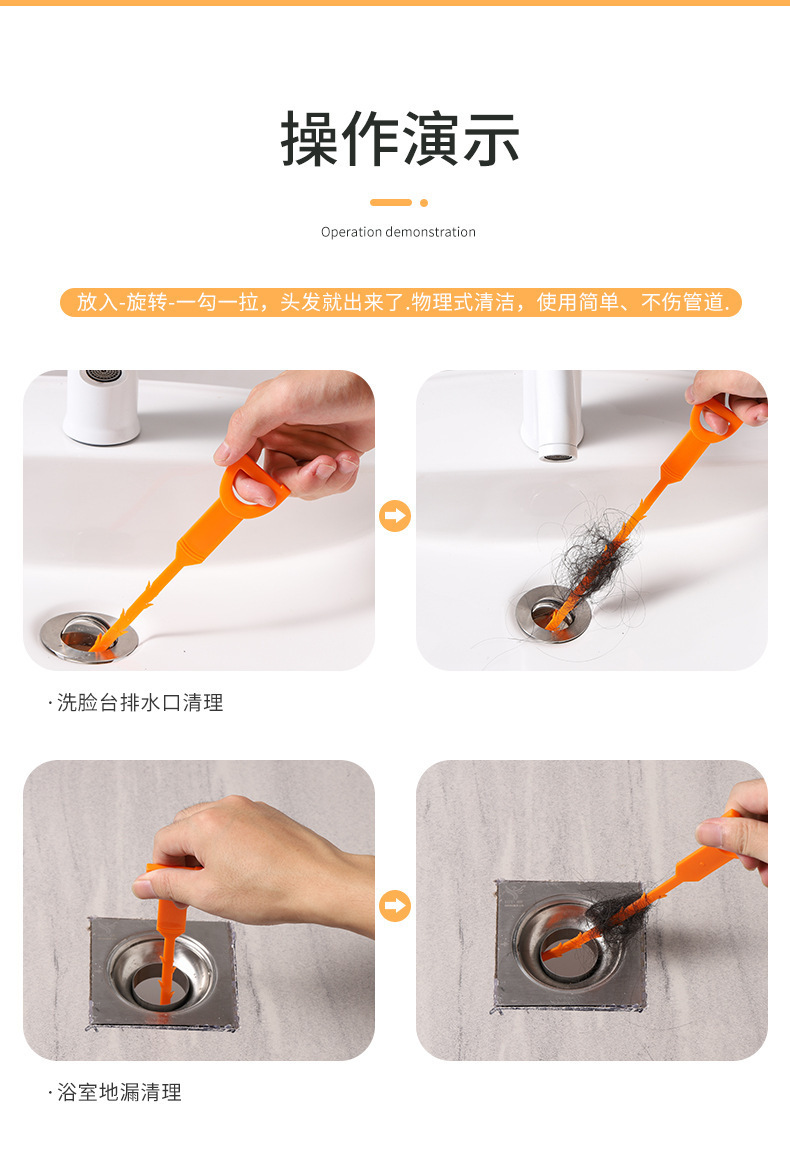 操作演示

Operation demonstration

放入-旋转-一勾一拉，头发就出来了.物理式清洁，使用简单、不伤管道.

· 洗脸台排水口清理

· 浴室地漏清理