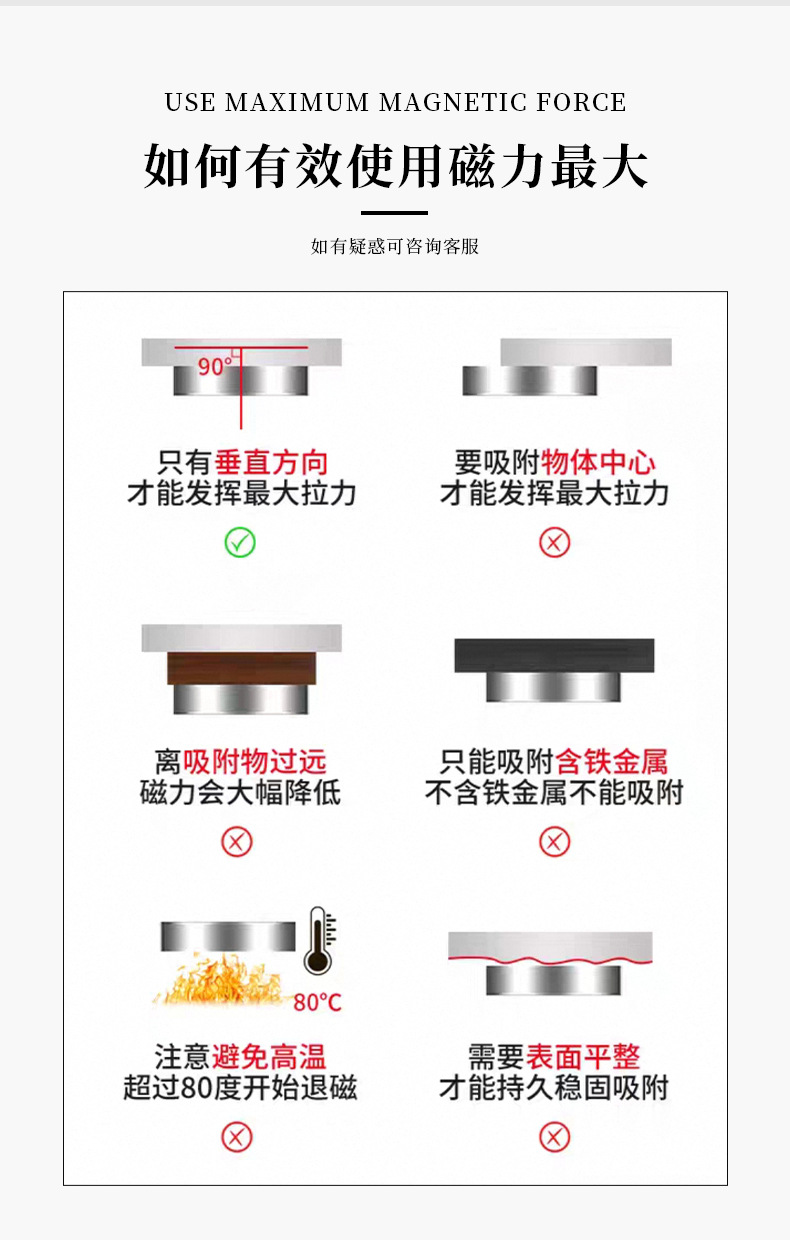 USE MAXIMUM MAGNETIC FORCE

如何有效使用磁力最大

如有疑惑可咨询客服

90°

只有垂直方向
才能发挥最大拉力

要吸附物体中心
才能发挥最大拉力

离吸附物过远
磁力会大幅降低

只能吸附含铁金属
不含铁金属不能吸附

80°C

注意避免高温
超过80度开始退磁

需要表面平整
才能持久稳固吸附