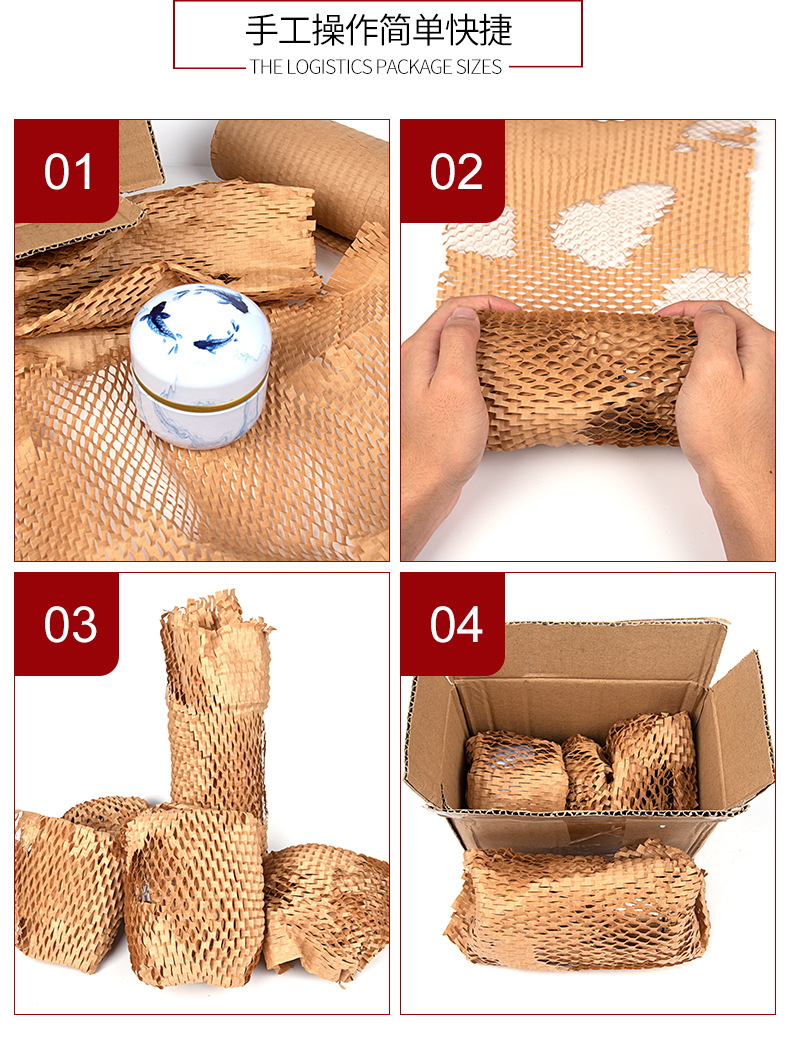 手工操作简单快捷

THE LOGISTICS PACKAGE SIZES

01

02

03

04