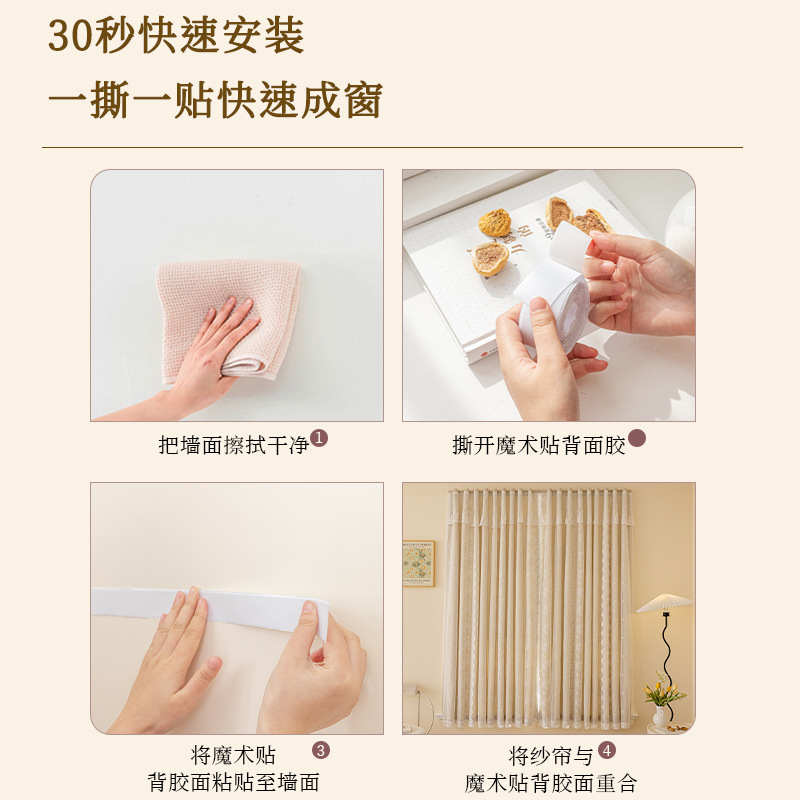 30秒快速安装

一撕一贴快速成窗

把墙面擦拭干净 1

撕开魔术贴背面胶

将魔术贴 3
背胶面粘贴至墙面

将纱帘与 4
魔术贴背胶面重合