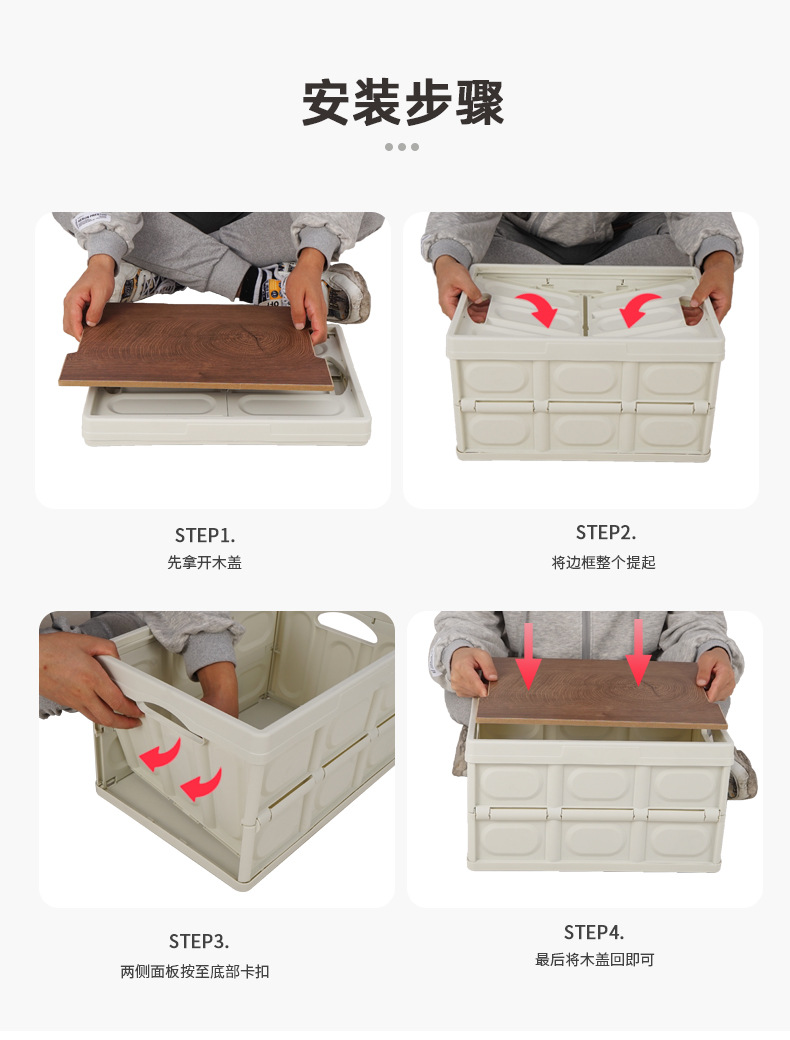 安装步骤

STEP1.
先拿开木盖

STEP2.
将边框整个提起

STEP3.
两侧面板按至底部卡扣

STEP4.
最后将木盖回即可