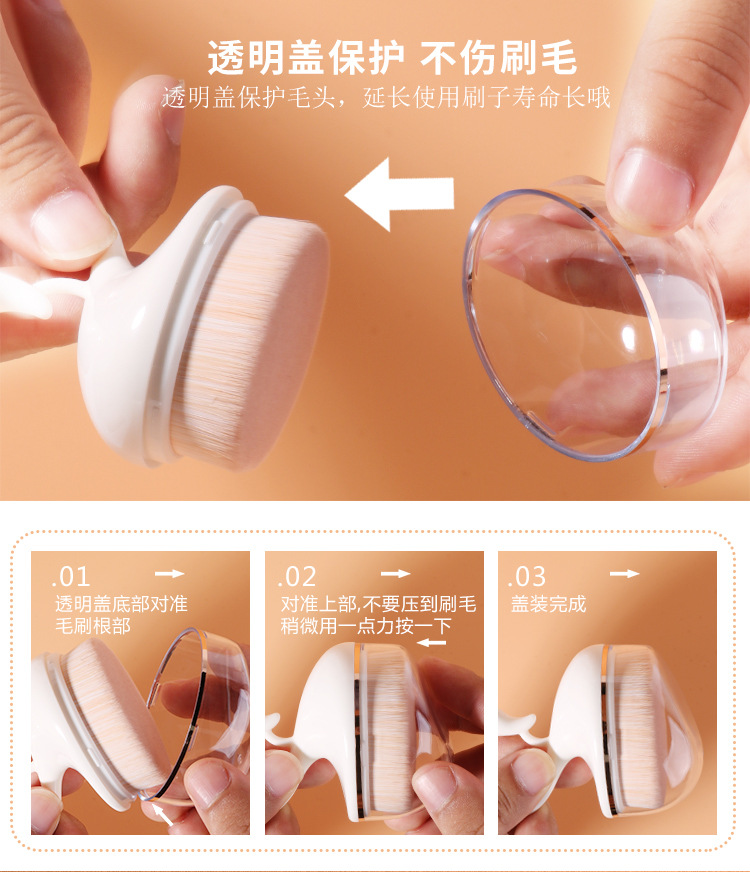 透明盖保护 不伤刷毛

透明盖保护毛头，延长使用刷子寿命长哦

.01
透明盖底部对准毛刷根部

.02
对准上部,不要压到刷毛稍微用一点力按一下

.03
盖装完成